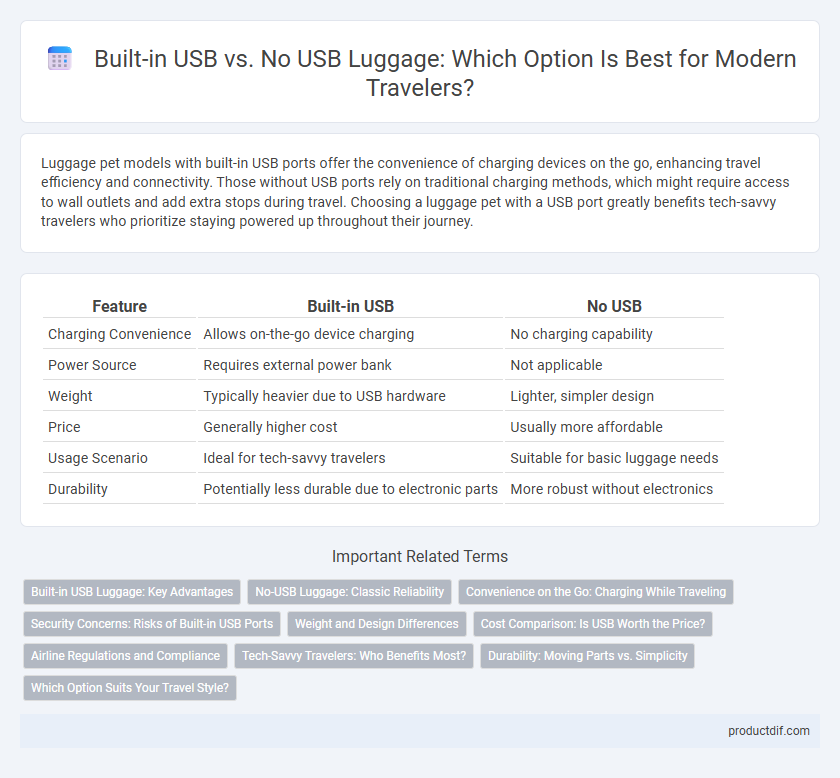 Built-in USB vs. No USB Luggage: Which Option Is Best for Modern Travelers?

Luggage pet models with built-in USB ports offer the convenience of charging devices on the go, enhancing travel efficiency and connectivity. Those without USB ports rely on traditional charging methods, which might require access to wall outlets and add extra stops during travel. Choosing a luggage pet with a USB port greatly benefits tech-savvy travelers who prioritize staying powered up throughout their journey.

| Feature | Built-in USB | No USB |
|---|---|---|
| Charging Convenience | Allows on-the-go device charging | No charging capability |
| Power Source | Requires external power bank | Not applicable |
| Weight | Typically heavier due to USB hardware | Lighter, simpler design |
| Price | Generally higher cost | Usually more affordable |
| Usage Scenario | Ideal for tech-savvy travelers | Suitable for basic luggage needs |
| Durability | Potentially less durable due to electronic parts | More robust without electronics |

Important Related Terms

Built-in USB Luggage: Key Advantages
No-USB Luggage: Classic Reliability
Convenience on the Go: Charging While Traveling
Security Concerns: Risks of Built-in USB Ports
Weight and Design Differences
Cost Comparison: Is USB Worth the Price?
Airline Regulations and Compliance
Tech-Savvy Travelers: Who Benefits Most?
Durability: Moving Parts vs. Simplicity
Which Option Suits Your Travel Style?

productdif.com