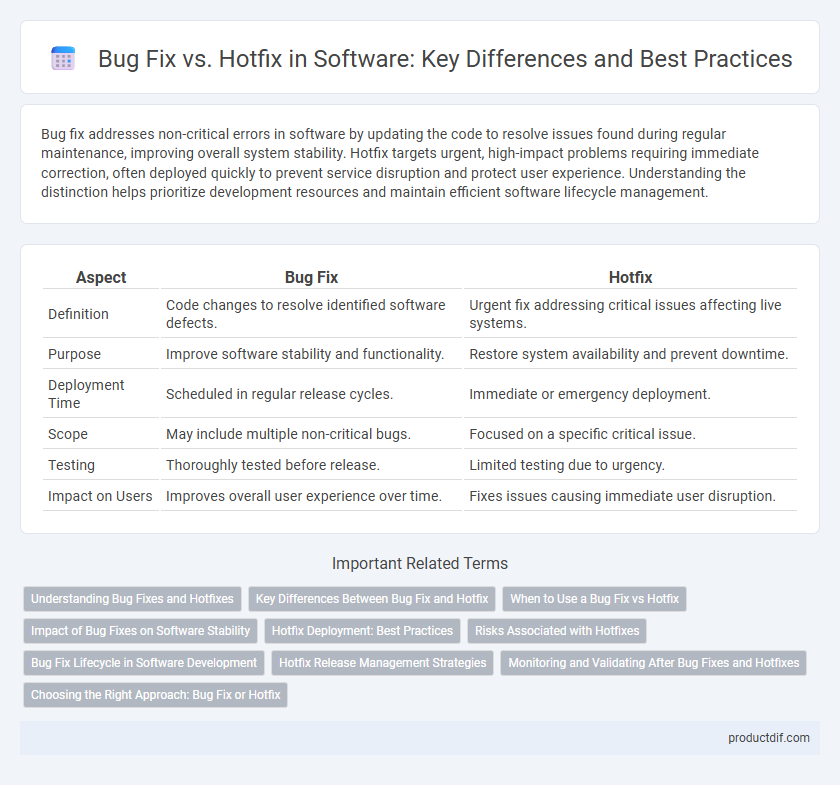 Bug Fix vs. Hotfix in Software: Key Differences and Best Practices

Bug fix addresses non-critical errors in software by updating the code to resolve issues found during regular maintenance, improving overall system stability. Hotfix targets urgent, high-impact problems requiring immediate correction, often deployed quickly to prevent service disruption and protect user experience. Understanding the distinction helps prioritize development resources and maintain efficient software lifecycle management.

| Aspect | Bug Fix | Hotfix |
|---|---|---|
| Definition | Code changes to resolve identified software defects. | Urgent fix addressing critical issues affecting live systems. |
| Purpose | Improve software stability and functionality. | Restore system availability and prevent downtime. |
| Deployment Time | Scheduled in regular release cycles. | Immediate or emergency deployment. |
| Scope | May include multiple non-critical bugs. | Focused on a specific critical issue. |
| Testing | Thoroughly tested before release. | Limited testing due to urgency. |
| Impact on Users | Improves overall user experience over time. | Fixes issues causing immediate user disruption. |

Important Related Terms

Understanding Bug Fixes and Hotfixes
Key Differences Between Bug Fix and Hotfix
When to Use a Bug Fix vs Hotfix
Impact of Bug Fixes on Software Stability
Hotfix Deployment: Best Practices
Risks Associated with Hotfixes
Bug Fix Lifecycle in Software Development
Hotfix Release Management Strategies
Monitoring and Validating After Bug Fixes and Hotfixes
Choosing the Right Approach: Bug Fix or Hotfix

productdif.com