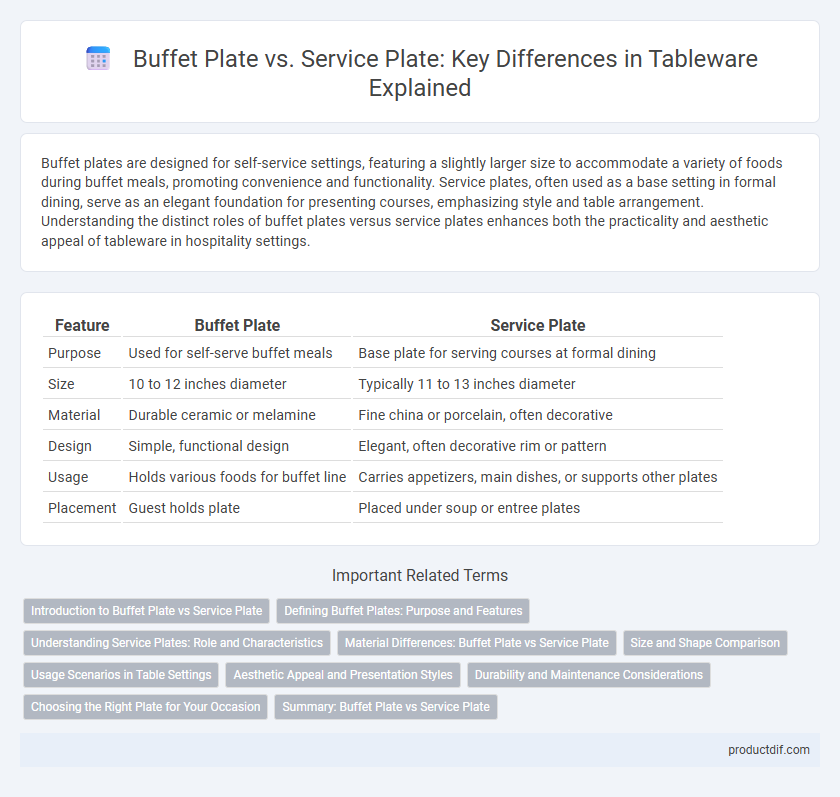 Buffet Plate vs. Service Plate: Key Differences in Tableware Explained

Buffet plates are designed for self-service settings, featuring a slightly larger size to accommodate a variety of foods during buffet meals, promoting convenience and functionality. Service plates, often used as a base setting in formal dining, serve as an elegant foundation for presenting courses, emphasizing style and table arrangement. Understanding the distinct roles of buffet plates versus service plates enhances both the practicality and aesthetic appeal of tableware in hospitality settings.

| Feature | Buffet Plate | Service Plate |
|---|---|---|
| Purpose | Used for self-serve buffet meals | Base plate for serving courses at formal dining |
| Size | 10 to 12 inches diameter | Typically 11 to 13 inches diameter |
| Material | Durable ceramic or melamine | Fine china or porcelain, often decorative |
| Design | Simple, functional design | Elegant, often decorative rim or pattern |
| Usage | Holds various foods for buffet line | Carries appetizers, main dishes, or supports other plates |
| Placement | Guest holds plate | Placed under soup or entree plates |

Important Related Terms

Introduction to Buffet Plate vs Service Plate
Defining Buffet Plates: Purpose and Features
Understanding Service Plates: Role and Characteristics
Material Differences: Buffet Plate vs Service Plate
Size and Shape Comparison
Usage Scenarios in Table Settings
Aesthetic Appeal and Presentation Styles
Durability and Maintenance Considerations
Choosing the Right Plate for Your Occasion
Summary: Buffet Plate vs Service Plate

productdif.com