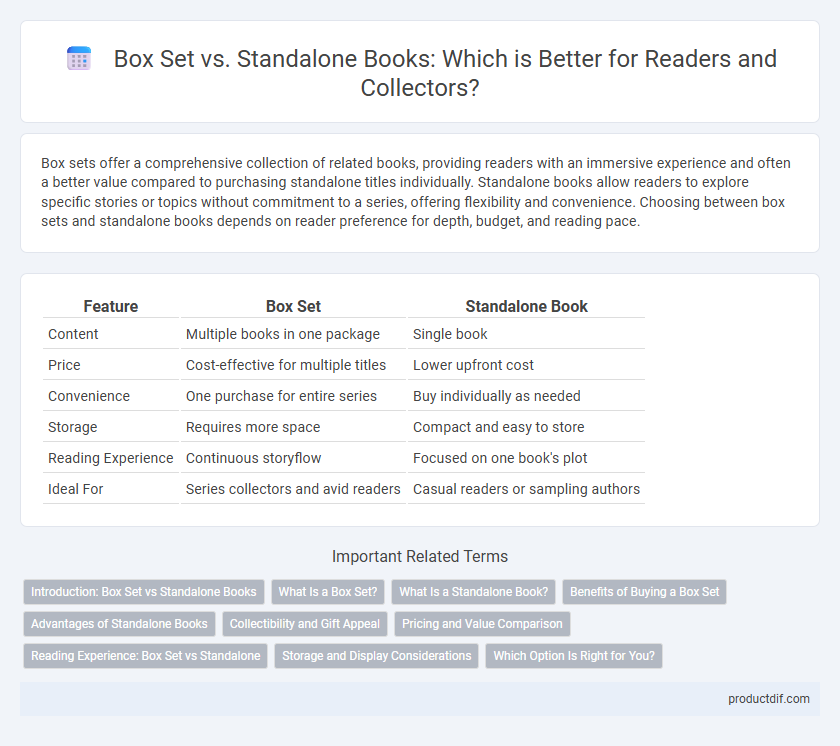 Box Set vs. Standalone Books: Which is Better for Readers and Collectors?

Box sets offer a comprehensive collection of related books, providing readers with an immersive experience and often a better value compared to purchasing standalone titles individually. Standalone books allow readers to explore specific stories or topics without commitment to a series, offering flexibility and convenience. Choosing between box sets and standalone books depends on reader preference for depth, budget, and reading pace.

| Feature | Box Set | Standalone Book |
|---|---|---|
| Content | Multiple books in one package | Single book |
| Price | Cost-effective for multiple titles | Lower upfront cost |
| Convenience | One purchase for entire series | Buy individually as needed |
| Storage | Requires more space | Compact and easy to store |
| Reading Experience | Continuous storyflow | Focused on one book's plot |
| Ideal For | Series collectors and avid readers | Casual readers or sampling authors |

Important Related Terms

Introduction: Box Set vs Standalone Books
What Is a Box Set?
What Is a Standalone Book?
Benefits of Buying a Box Set
Advantages of Standalone Books
Collectibility and Gift Appeal
Pricing and Value Comparison
Reading Experience: Box Set vs Standalone
Storage and Display Considerations
Which Option Is Right for You?

productdif.com