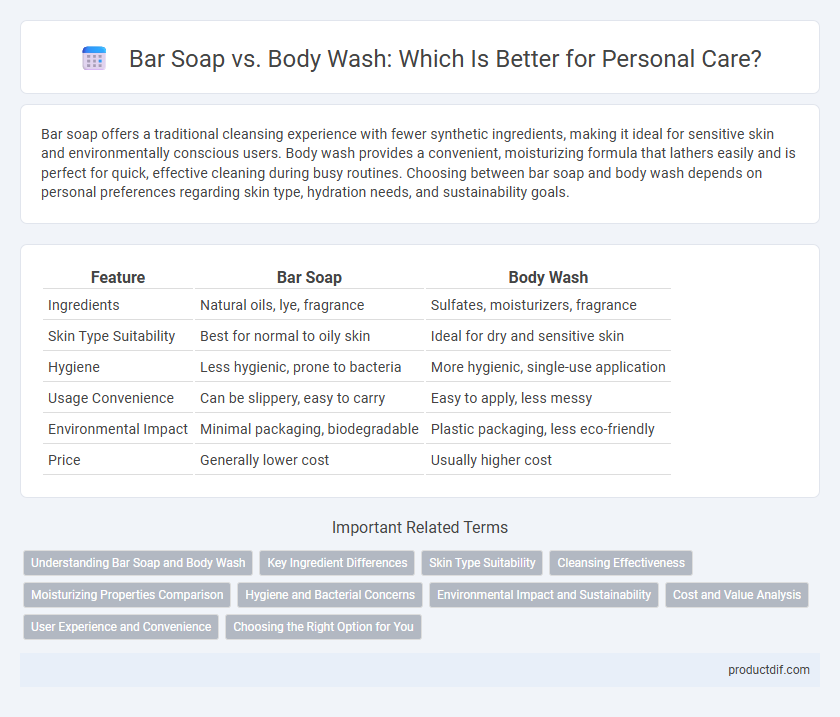 Bar Soap vs. Body Wash: Which Is Better for Personal Care?

Bar soap offers a traditional cleansing experience with fewer synthetic ingredients, making it ideal for sensitive skin and environmentally conscious users. Body wash provides a convenient, moisturizing formula that lathers easily and is perfect for quick, effective cleaning during busy routines. Choosing between bar soap and body wash depends on personal preferences regarding skin type, hydration needs, and sustainability goals.

| Feature | Bar Soap | Body Wash |
|---|---|---|
| Ingredients | Natural oils, lye, fragrance | Sulfates, moisturizers, fragrance |
| Skin Type Suitability | Best for normal to oily skin | Ideal for dry and sensitive skin |
| Hygiene | Less hygienic, prone to bacteria | More hygienic, single-use application |
| Usage Convenience | Can be slippery, easy to carry | Easy to apply, less messy |
| Environmental Impact | Minimal packaging, biodegradable | Plastic packaging, less eco-friendly |
| Price | Generally lower cost | Usually higher cost |

Important Related Terms

Understanding Bar Soap and Body Wash
Key Ingredient Differences
Skin Type Suitability
Cleansing Effectiveness
Moisturizing Properties Comparison
Hygiene and Bacterial Concerns
Environmental Impact and Sustainability
Cost and Value Analysis
User Experience and Convenience
Choosing the Right Option for You

productdif.com