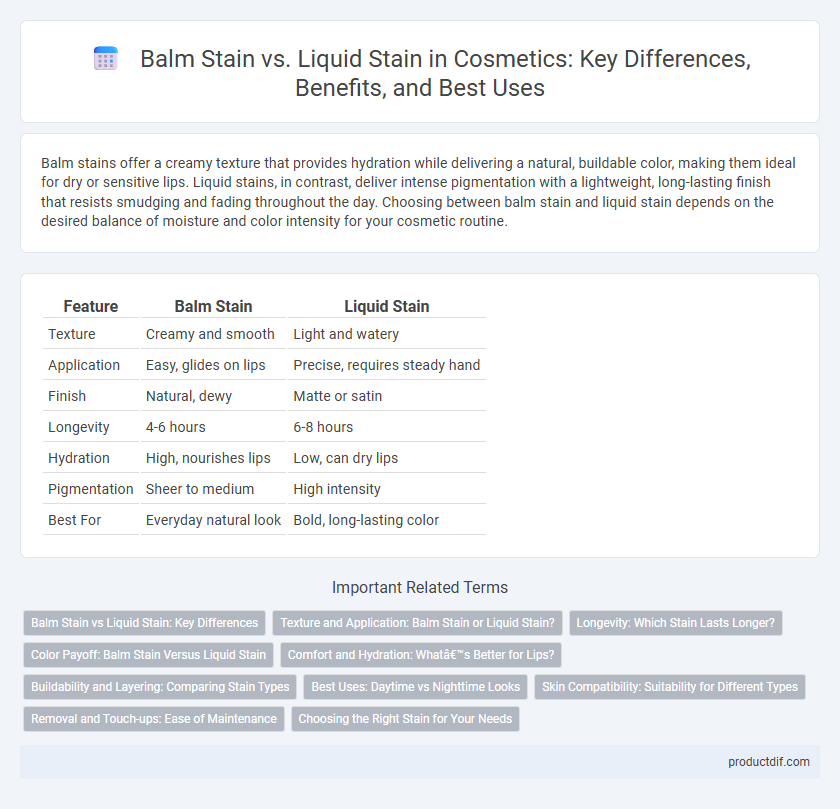 Balm Stain vs. Liquid Stain in Cosmetics: Key Differences, Benefits, and Best Uses

Balm stains offer a creamy texture that provides hydration while delivering a natural, buildable color, making them ideal for dry or sensitive lips. Liquid stains, in contrast, deliver intense pigmentation with a lightweight, long-lasting finish that resists smudging and fading throughout the day. Choosing between balm stain and liquid stain depends on the desired balance of moisture and color intensity for your cosmetic routine.

| Feature | Balm Stain | Liquid Stain |
|---|---|---|
| Texture | Creamy and smooth | Light and watery |
| Application | Easy, glides on lips | Precise, requires steady hand |
| Finish | Natural, dewy | Matte or satin |
| Longevity | 4-6 hours | 6-8 hours |
| Hydration | High, nourishes lips | Low, can dry lips |
| Pigmentation | Sheer to medium | High intensity |
| Best For | Everyday natural look | Bold, long-lasting color |

Important Related Terms

Balm Stain vs Liquid Stain: Key Differences

Texture and Application: Balm Stain or Liquid Stain?

Longevity: Which Stain Lasts Longer?

Color Payoff: Balm Stain Versus Liquid Stain

Comfort and Hydration: Whatâ€™s Better for Lips?

Buildability and Layering: Comparing Stain Types

Best Uses: Daytime vs Nighttime Looks

Skin Compatibility: Suitability for Different Types

Removal and Touch-ups: Ease of Maintenance

Choosing the Right Stain for Your Needs

productdif.com