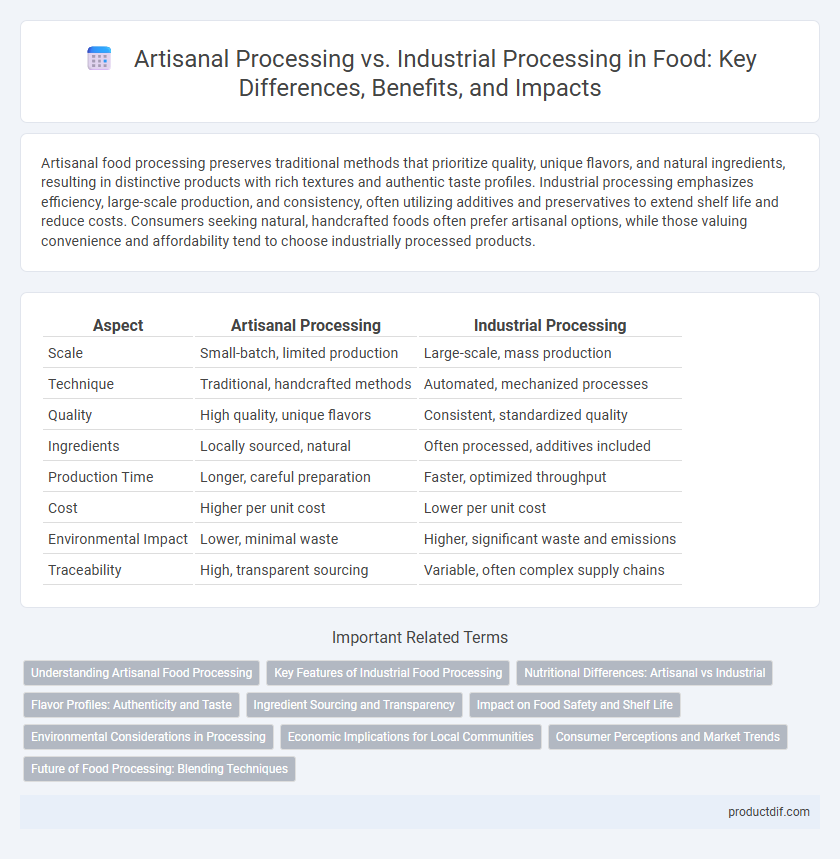 Artisanal Processing vs. Industrial Processing in Food: Key Differences, Benefits, and Impacts

Artisanal food processing preserves traditional methods that prioritize quality, unique flavors, and natural ingredients, resulting in distinctive products with rich textures and authentic taste profiles. Industrial processing emphasizes efficiency, large-scale production, and consistency, often utilizing additives and preservatives to extend shelf life and reduce costs. Consumers seeking natural, handcrafted foods often prefer artisanal options, while those valuing convenience and affordability tend to choose industrially processed products.

| Aspect | Artisanal Processing | Industrial Processing |
|---|---|---|
| Scale | Small-batch, limited production | Large-scale, mass production |
| Technique | Traditional, handcrafted methods | Automated, mechanized processes |
| Quality | High quality, unique flavors | Consistent, standardized quality |
| Ingredients | Locally sourced, natural | Often processed, additives included |
| Production Time | Longer, careful preparation | Faster, optimized throughput |
| Cost | Higher per unit cost | Lower per unit cost |
| Environmental Impact | Lower, minimal waste | Higher, significant waste and emissions |
| Traceability | High, transparent sourcing | Variable, often complex supply chains |

Important Related Terms

Understanding Artisanal Food Processing
Key Features of Industrial Food Processing
Nutritional Differences: Artisanal vs Industrial
Flavor Profiles: Authenticity and Taste
Ingredient Sourcing and Transparency
Impact on Food Safety and Shelf Life
Environmental Considerations in Processing
Economic Implications for Local Communities
Consumer Perceptions and Market Trends
Future of Food Processing: Blending Techniques

productdif.com