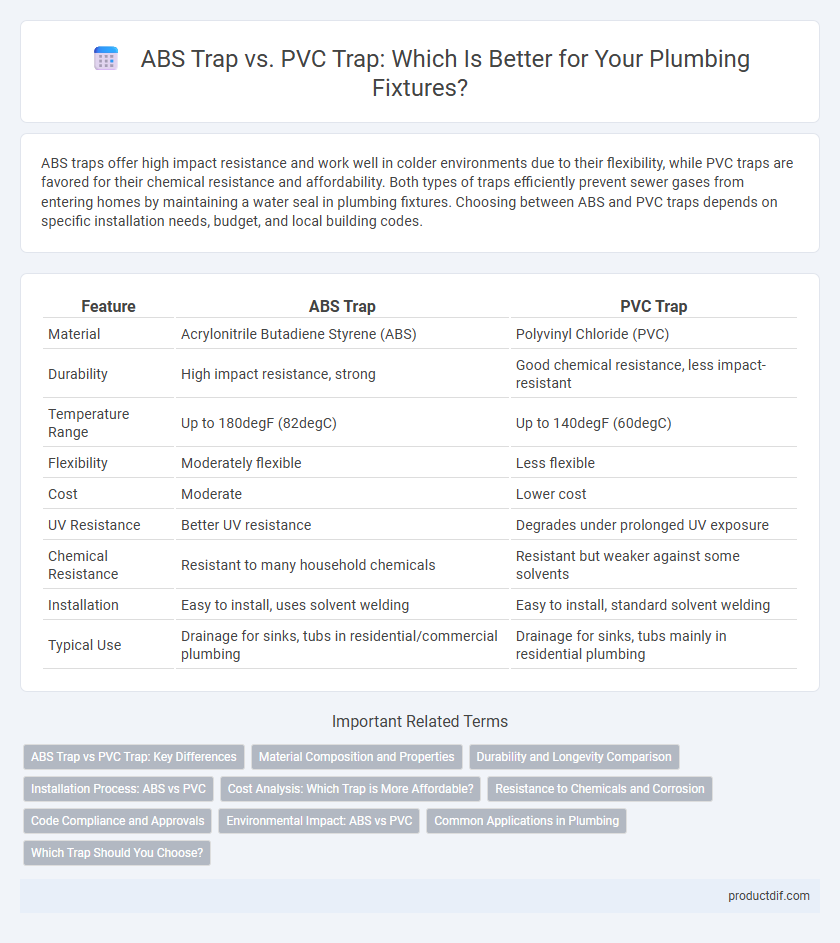 ABS Trap vs. PVC Trap: Which Is Better for Your Plumbing Fixtures?

ABS traps offer high impact resistance and work well in colder environments due to their flexibility, while PVC traps are favored for their chemical resistance and affordability. Both types of traps efficiently prevent sewer gases from entering homes by maintaining a water seal in plumbing fixtures. Choosing between ABS and PVC traps depends on specific installation needs, budget, and local building codes.

| Feature | ABS Trap | PVC Trap |
|---|---|---|
| Material | Acrylonitrile Butadiene Styrene (ABS) | Polyvinyl Chloride (PVC) |
| Durability | High impact resistance, strong | Good chemical resistance, less impact-resistant |
| Temperature Range | Up to 180degF (82degC) | Up to 140degF (60degC) |
| Flexibility | Moderately flexible | Less flexible |
| Cost | Moderate | Lower cost |
| UV Resistance | Better UV resistance | Degrades under prolonged UV exposure |
| Chemical Resistance | Resistant to many household chemicals | Resistant but weaker against some solvents |
| Installation | Easy to install, uses solvent welding | Easy to install, standard solvent welding |
| Typical Use | Drainage for sinks, tubs in residential/commercial plumbing | Drainage for sinks, tubs mainly in residential plumbing |

Important Related Terms

ABS Trap vs PVC Trap: Key Differences
Material Composition and Properties
Durability and Longevity Comparison
Installation Process: ABS vs PVC
Cost Analysis: Which Trap is More Affordable?
Resistance to Chemicals and Corrosion
Code Compliance and Approvals
Environmental Impact: ABS vs PVC
Common Applications in Plumbing
Which Trap Should You Choose?

productdif.com