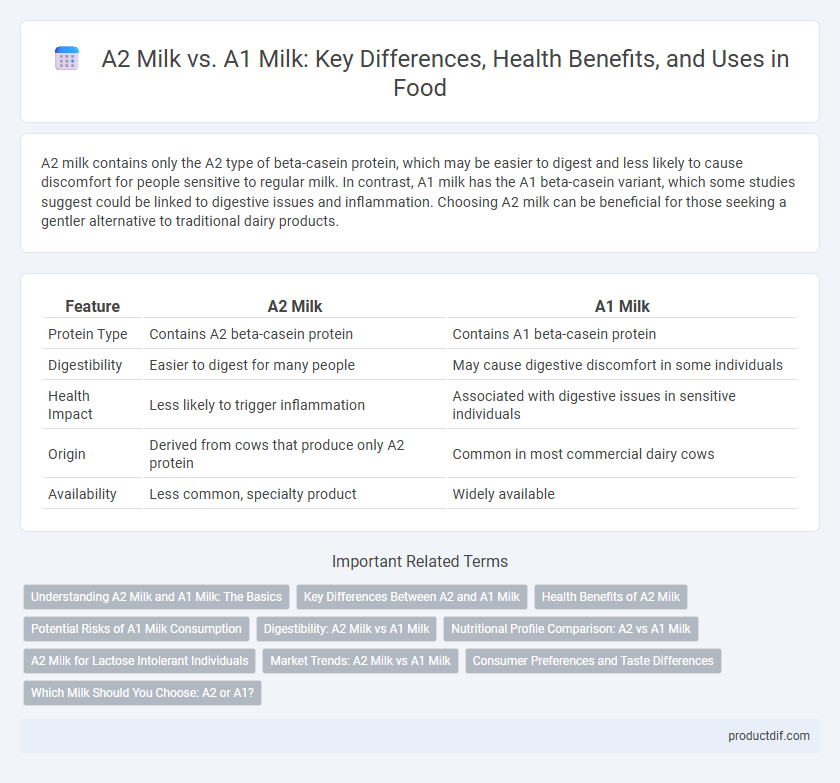 A2 Milk vs. A1 Milk: Key Differences, Health Benefits, and Uses in Food

A2 milk contains only the A2 type of beta-casein protein, which may be easier to digest and less likely to cause discomfort for people sensitive to regular milk. In contrast, A1 milk has the A1 beta-casein variant, which some studies suggest could be linked to digestive issues and inflammation. Choosing A2 milk can be beneficial for those seeking a gentler alternative to traditional dairy products.

| Feature | A2 Milk | A1 Milk |
|---|---|---|
| Protein Type | Contains A2 beta-casein protein | Contains A1 beta-casein protein |
| Digestibility | Easier to digest for many people | May cause digestive discomfort in some individuals |
| Health Impact | Less likely to trigger inflammation | Associated with digestive issues in sensitive individuals |
| Origin | Derived from cows that produce only A2 protein | Common in most commercial dairy cows |
| Availability | Less common, specialty product | Widely available |

Important Related Terms

Understanding A2 Milk and A1 Milk: The Basics
Key Differences Between A2 and A1 Milk
Health Benefits of A2 Milk
Potential Risks of A1 Milk Consumption
Digestibility: A2 Milk vs A1 Milk
Nutritional Profile Comparison: A2 vs A1 Milk
A2 Milk for Lactose Intolerant Individuals
Market Trends: A2 Milk vs A1 Milk
Consumer Preferences and Taste Differences
Which Milk Should You Choose: A2 or A1?

productdif.com