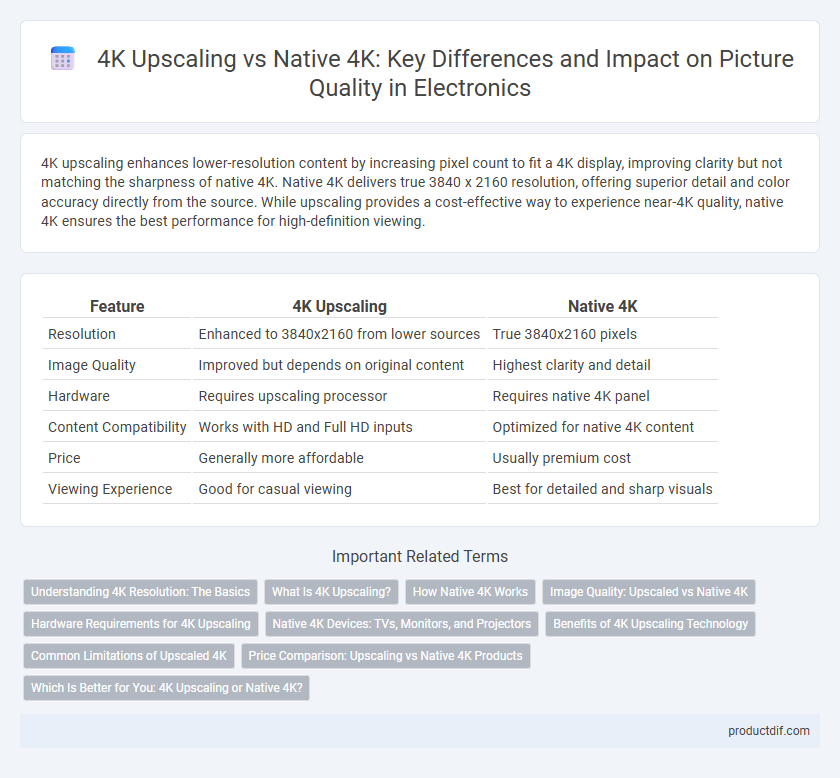 4K Upscaling vs Native 4K: Key Differences and Impact on Picture Quality in Electronics

4K upscaling enhances lower-resolution content by increasing pixel count to fit a 4K display, improving clarity but not matching the sharpness of native 4K. Native 4K delivers true 3840 x 2160 resolution, offering superior detail and color accuracy directly from the source. While upscaling provides a cost-effective way to experience near-4K quality, native 4K ensures the best performance for high-definition viewing.

| Feature | 4K Upscaling | Native 4K |
|---|---|---|
| Resolution | Enhanced to 3840x2160 from lower sources | True 3840x2160 pixels |
| Image Quality | Improved but depends on original content | Highest clarity and detail |
| Hardware | Requires upscaling processor | Requires native 4K panel |
| Content Compatibility | Works with HD and Full HD inputs | Optimized for native 4K content |
| Price | Generally more affordable | Usually premium cost |
| Viewing Experience | Good for casual viewing | Best for detailed and sharp visuals |

Important Related Terms

Understanding 4K Resolution: The Basics
What Is 4K Upscaling?
How Native 4K Works
Image Quality: Upscaled vs Native 4K
Hardware Requirements for 4K Upscaling
Native 4K Devices: TVs, Monitors, and Projectors
Benefits of 4K Upscaling Technology
Common Limitations of Upscaled 4K
Price Comparison: Upscaling vs Native 4K Products
Which Is Better for You: 4K Upscaling or Native 4K?

productdif.com