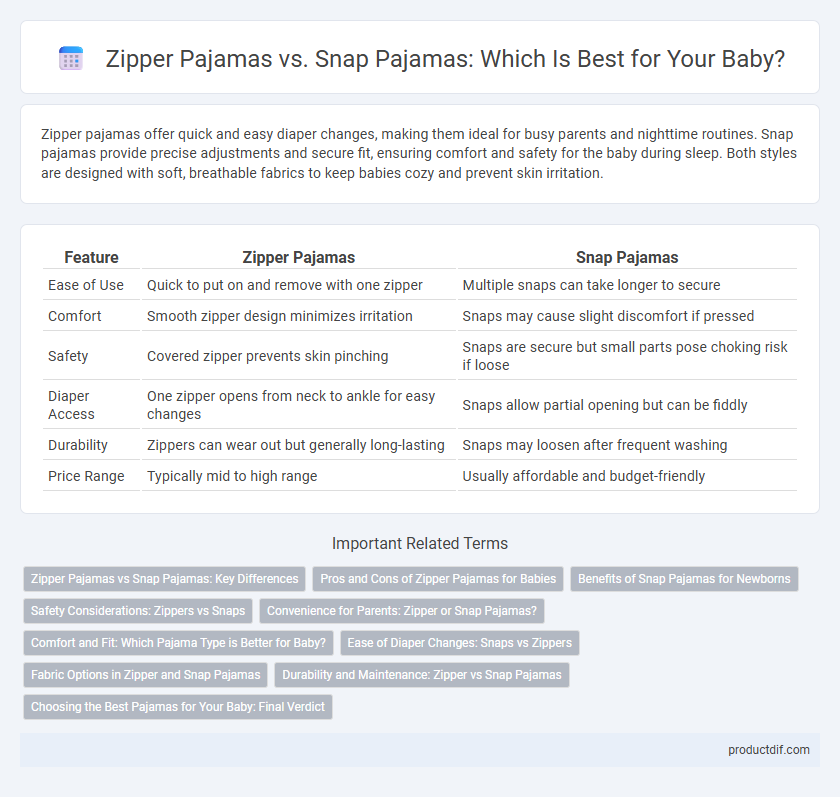 Zipper Pajamas vs. Snap Pajamas: Which Is Best for Your Baby?

Zipper pajamas offer quick and easy diaper changes, making them ideal for busy parents and nighttime routines. Snap pajamas provide precise adjustments and secure fit, ensuring comfort and safety for the baby during sleep. Both styles are designed with soft, breathable fabrics to keep babies cozy and prevent skin irritation.

| Feature | Zipper Pajamas | Snap Pajamas |
|---|---|---|
| Ease of Use | Quick to put on and remove with one zipper | Multiple snaps can take longer to secure |
| Comfort | Smooth zipper design minimizes irritation | Snaps may cause slight discomfort if pressed |
| Safety | Covered zipper prevents skin pinching | Snaps are secure but small parts pose choking risk if loose |
| Diaper Access | One zipper opens from neck to ankle for easy changes | Snaps allow partial opening but can be fiddly |
| Durability | Zippers can wear out but generally long-lasting | Snaps may loosen after frequent washing |
| Price Range | Typically mid to high range | Usually affordable and budget-friendly |

Important Related Terms

Zipper Pajamas vs Snap Pajamas: Key Differences
Pros and Cons of Zipper Pajamas for Babies
Benefits of Snap Pajamas for Newborns
Safety Considerations: Zippers vs Snaps
Convenience for Parents: Zipper or Snap Pajamas?
Comfort and Fit: Which Pajama Type is Better for Baby?
Ease of Diaper Changes: Snaps vs Zippers
Fabric Options in Zipper and Snap Pajamas
Durability and Maintenance: Zipper vs Snap Pajamas
Choosing the Best Pajamas for Your Baby: Final Verdict

productdif.com