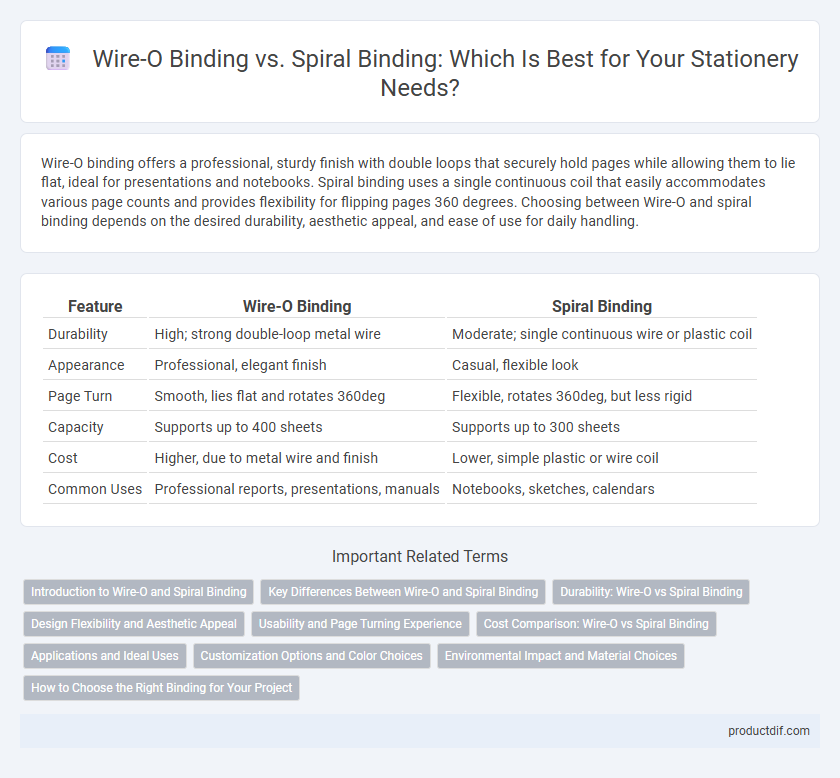 Wire-O Binding vs. Spiral Binding: Which Is Best for Your Stationery Needs?

Wire-O binding offers a professional, sturdy finish with double loops that securely hold pages while allowing them to lie flat, ideal for presentations and notebooks. Spiral binding uses a single continuous coil that easily accommodates various page counts and provides flexibility for flipping pages 360 degrees. Choosing between Wire-O and spiral binding depends on the desired durability, aesthetic appeal, and ease of use for daily handling.

| Feature | Wire-O Binding | Spiral Binding |
|---|---|---|
| Durability | High; strong double-loop metal wire | Moderate; single continuous wire or plastic coil |
| Appearance | Professional, elegant finish | Casual, flexible look |
| Page Turn | Smooth, lies flat and rotates 360deg | Flexible, rotates 360deg, but less rigid |
| Capacity | Supports up to 400 sheets | Supports up to 300 sheets |
| Cost | Higher, due to metal wire and finish | Lower, simple plastic or wire coil |
| Common Uses | Professional reports, presentations, manuals | Notebooks, sketches, calendars |

Important Related Terms

Introduction to Wire-O and Spiral Binding
Key Differences Between Wire-O and Spiral Binding
Durability: Wire-O vs Spiral Binding
Design Flexibility and Aesthetic Appeal
Usability and Page Turning Experience
Cost Comparison: Wire-O vs Spiral Binding
Applications and Ideal Uses
Customization Options and Color Choices
Environmental Impact and Material Choices
How to Choose the Right Binding for Your Project

productdif.com