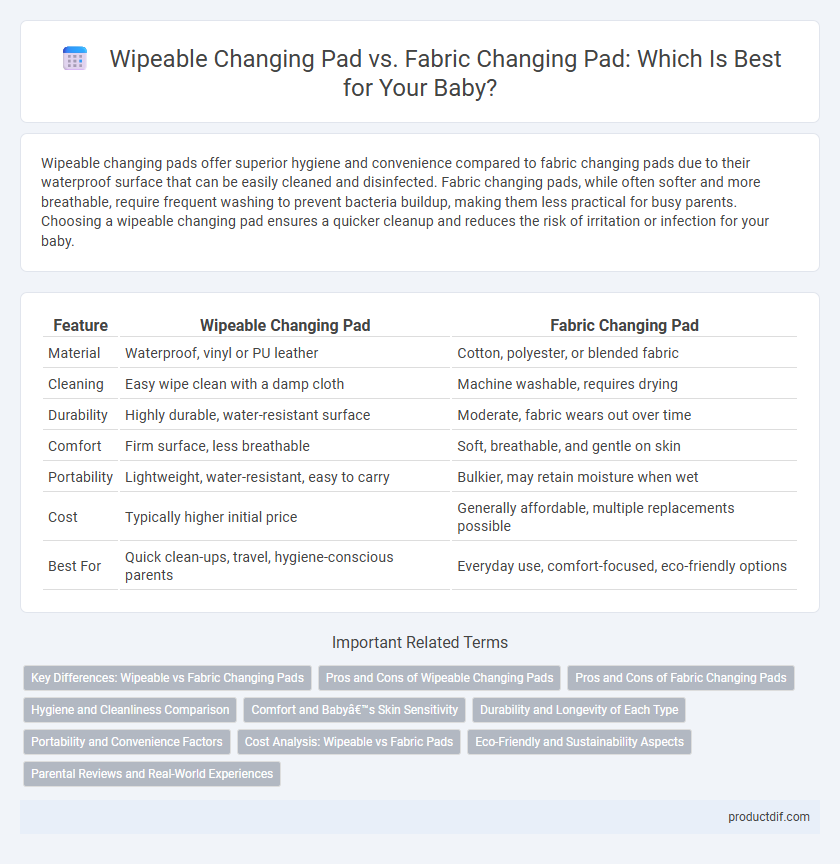 Wipeable Changing Pad vs. Fabric Changing Pad: Which Is Best for Your Baby?

Wipeable changing pads offer superior hygiene and convenience compared to fabric changing pads due to their waterproof surface that can be easily cleaned and disinfected. Fabric changing pads, while often softer and more breathable, require frequent washing to prevent bacteria buildup, making them less practical for busy parents. Choosing a wipeable changing pad ensures a quicker cleanup and reduces the risk of irritation or infection for your baby.

| Feature | Wipeable Changing Pad | Fabric Changing Pad |
|---|---|---|
| Material | Waterproof, vinyl or PU leather | Cotton, polyester, or blended fabric |
| Cleaning | Easy wipe clean with a damp cloth | Machine washable, requires drying |
| Durability | Highly durable, water-resistant surface | Moderate, fabric wears out over time |
| Comfort | Firm surface, less breathable | Soft, breathable, and gentle on skin |
| Portability | Lightweight, water-resistant, easy to carry | Bulkier, may retain moisture when wet |
| Cost | Typically higher initial price | Generally affordable, multiple replacements possible |
| Best For | Quick clean-ups, travel, hygiene-conscious parents | Everyday use, comfort-focused, eco-friendly options |

Important Related Terms

Key Differences: Wipeable vs Fabric Changing Pads
Pros and Cons of Wipeable Changing Pads
Pros and Cons of Fabric Changing Pads
Hygiene and Cleanliness Comparison
Comfort and Babyâ€™s Skin Sensitivity
Durability and Longevity of Each Type
Portability and Convenience Factors
Cost Analysis: Wipeable vs Fabric Pads
Eco-Friendly and Sustainability Aspects
Parental Reviews and Real-World Experiences

productdif.com