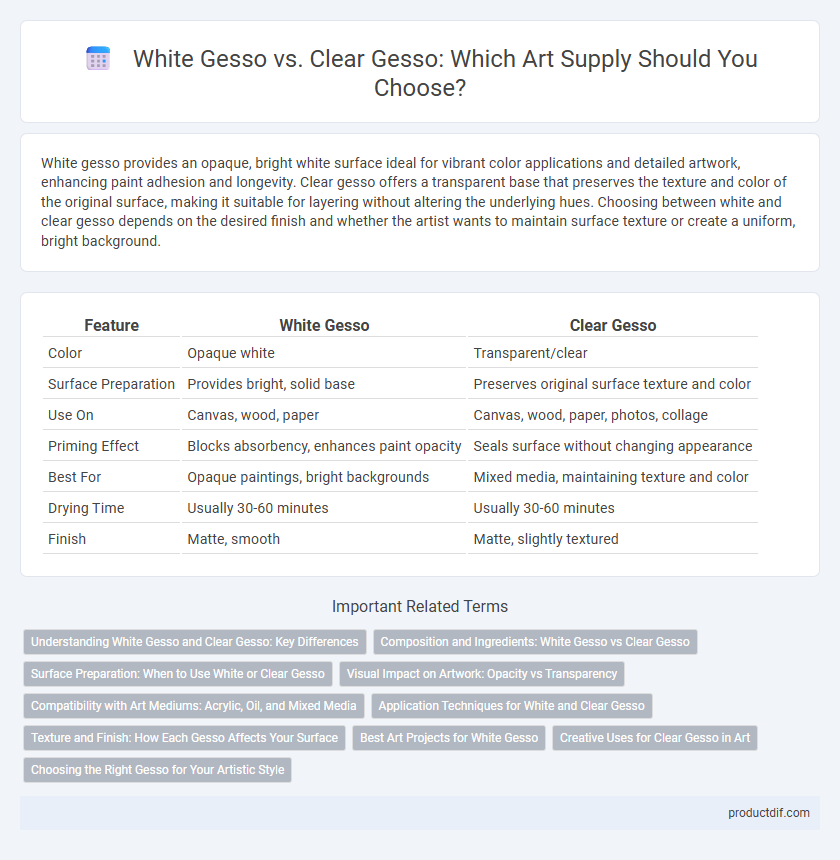 White Gesso vs. Clear Gesso: Which Art Supply Should You Choose?

White gesso provides an opaque, bright white surface ideal for vibrant color applications and detailed artwork, enhancing paint adhesion and longevity. Clear gesso offers a transparent base that preserves the texture and color of the original surface, making it suitable for layering without altering the underlying hues. Choosing between white and clear gesso depends on the desired finish and whether the artist wants to maintain surface texture or create a uniform, bright background.

| Feature | White Gesso | Clear Gesso |
|---|---|---|
| Color | Opaque white | Transparent/clear |
| Surface Preparation | Provides bright, solid base | Preserves original surface texture and color |
| Use On | Canvas, wood, paper | Canvas, wood, paper, photos, collage |
| Priming Effect | Blocks absorbency, enhances paint opacity | Seals surface without changing appearance |
| Best For | Opaque paintings, bright backgrounds | Mixed media, maintaining texture and color |
| Drying Time | Usually 30-60 minutes | Usually 30-60 minutes |
| Finish | Matte, smooth | Matte, slightly textured |

Important Related Terms

Understanding White Gesso and Clear Gesso: Key Differences
Composition and Ingredients: White Gesso vs Clear Gesso
Surface Preparation: When to Use White or Clear Gesso
Visual Impact on Artwork: Opacity vs Transparency
Compatibility with Art Mediums: Acrylic, Oil, and Mixed Media
Application Techniques for White and Clear Gesso
Texture and Finish: How Each Gesso Affects Your Surface
Best Art Projects for White Gesso
Creative Uses for Clear Gesso in Art
Choosing the Right Gesso for Your Artistic Style

productdif.com