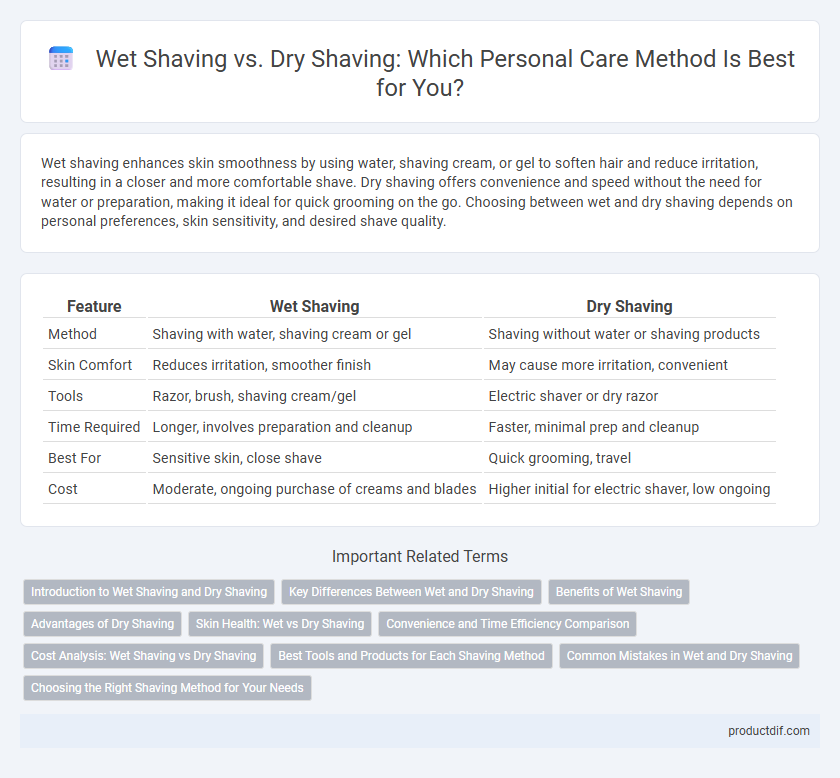 Wet Shaving vs. Dry Shaving: Which Personal Care Method Is Best for You?

Wet shaving enhances skin smoothness by using water, shaving cream, or gel to soften hair and reduce irritation, resulting in a closer and more comfortable shave. Dry shaving offers convenience and speed without the need for water or preparation, making it ideal for quick grooming on the go. Choosing between wet and dry shaving depends on personal preferences, skin sensitivity, and desired shave quality.

| Feature | Wet Shaving | Dry Shaving |
|---|---|---|
| Method | Shaving with water, shaving cream or gel | Shaving without water or shaving products |
| Skin Comfort | Reduces irritation, smoother finish | May cause more irritation, convenient |
| Tools | Razor, brush, shaving cream/gel | Electric shaver or dry razor |
| Time Required | Longer, involves preparation and cleanup | Faster, minimal prep and cleanup |
| Best For | Sensitive skin, close shave | Quick grooming, travel |
| Cost | Moderate, ongoing purchase of creams and blades | Higher initial for electric shaver, low ongoing |

Important Related Terms

Introduction to Wet Shaving and Dry Shaving
Key Differences Between Wet and Dry Shaving
Benefits of Wet Shaving
Advantages of Dry Shaving
Skin Health: Wet vs Dry Shaving
Convenience and Time Efficiency Comparison
Cost Analysis: Wet Shaving vs Dry Shaving
Best Tools and Products for Each Shaving Method
Common Mistakes in Wet and Dry Shaving
Choosing the Right Shaving Method for Your Needs

productdif.com