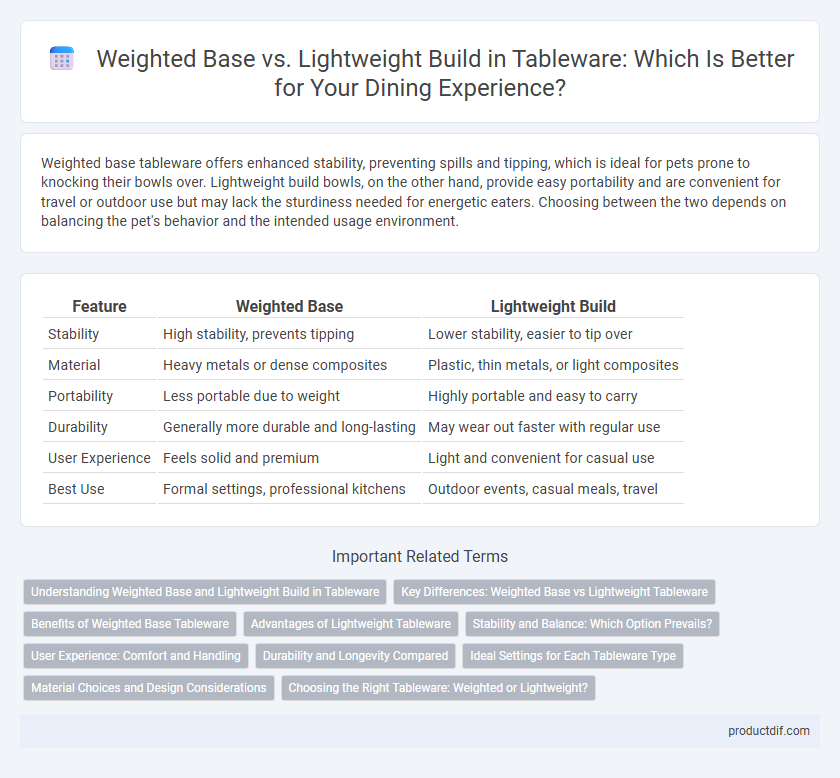 Weighted Base vs. Lightweight Build in Tableware: Which Is Better for Your Dining Experience?

Weighted base tableware offers enhanced stability, preventing spills and tipping, which is ideal for pets prone to knocking their bowls over. Lightweight build bowls, on the other hand, provide easy portability and are convenient for travel or outdoor use but may lack the sturdiness needed for energetic eaters. Choosing between the two depends on balancing the pet's behavior and the intended usage environment.

| Feature | Weighted Base | Lightweight Build |
|---|---|---|
| Stability | High stability, prevents tipping | Lower stability, easier to tip over |
| Material | Heavy metals or dense composites | Plastic, thin metals, or light composites |
| Portability | Less portable due to weight | Highly portable and easy to carry |
| Durability | Generally more durable and long-lasting | May wear out faster with regular use |
| User Experience | Feels solid and premium | Light and convenient for casual use |
| Best Use | Formal settings, professional kitchens | Outdoor events, casual meals, travel |

Important Related Terms

Understanding Weighted Base and Lightweight Build in Tableware
Key Differences: Weighted Base vs Lightweight Tableware
Benefits of Weighted Base Tableware
Advantages of Lightweight Tableware
Stability and Balance: Which Option Prevails?
User Experience: Comfort and Handling
Durability and Longevity Compared
Ideal Settings for Each Tableware Type
Material Choices and Design Considerations
Choosing the Right Tableware: Weighted or Lightweight?

productdif.com