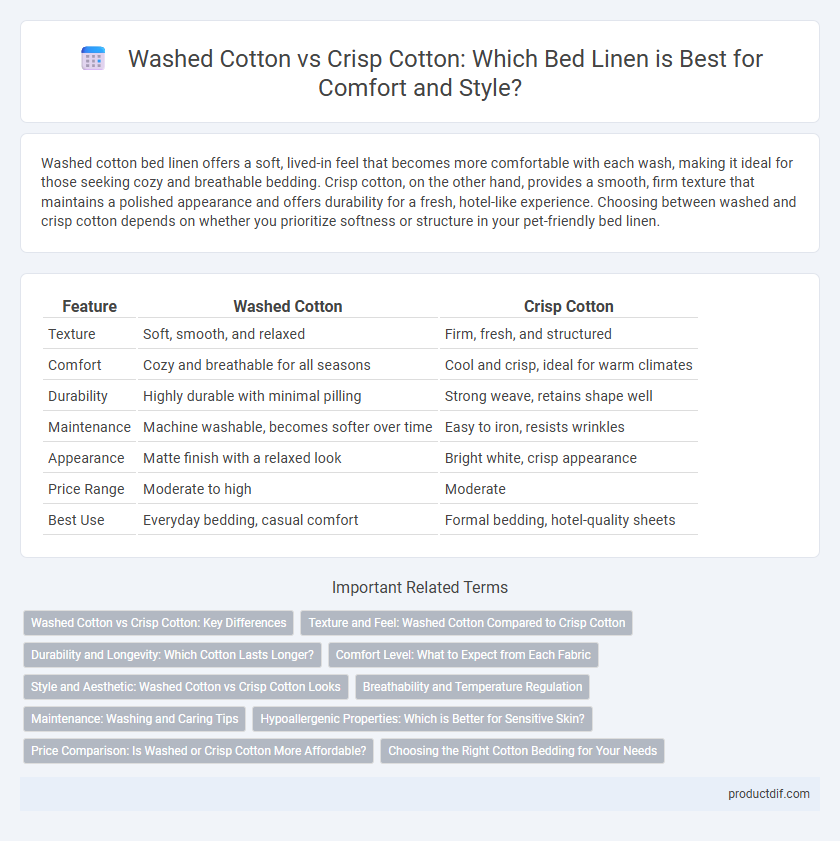 Washed Cotton vs Crisp Cotton: Which Bed Linen is Best for Comfort and Style?

Washed cotton bed linen offers a soft, lived-in feel that becomes more comfortable with each wash, making it ideal for those seeking cozy and breathable bedding. Crisp cotton, on the other hand, provides a smooth, firm texture that maintains a polished appearance and offers durability for a fresh, hotel-like experience. Choosing between washed and crisp cotton depends on whether you prioritize softness or structure in your pet-friendly bed linen.

| Feature | Washed Cotton | Crisp Cotton |
|---|---|---|
| Texture | Soft, smooth, and relaxed | Firm, fresh, and structured |
| Comfort | Cozy and breathable for all seasons | Cool and crisp, ideal for warm climates |
| Durability | Highly durable with minimal pilling | Strong weave, retains shape well |
| Maintenance | Machine washable, becomes softer over time | Easy to iron, resists wrinkles |
| Appearance | Matte finish with a relaxed look | Bright white, crisp appearance |
| Price Range | Moderate to high | Moderate |
| Best Use | Everyday bedding, casual comfort | Formal bedding, hotel-quality sheets |

Important Related Terms

Washed Cotton vs Crisp Cotton: Key Differences
Texture and Feel: Washed Cotton Compared to Crisp Cotton
Durability and Longevity: Which Cotton Lasts Longer?
Comfort Level: What to Expect from Each Fabric
Style and Aesthetic: Washed Cotton vs Crisp Cotton Looks
Breathability and Temperature Regulation
Maintenance: Washing and Caring Tips
Hypoallergenic Properties: Which is Better for Sensitive Skin?
Price Comparison: Is Washed or Crisp Cotton More Affordable?
Choosing the Right Cotton Bedding for Your Needs

productdif.com