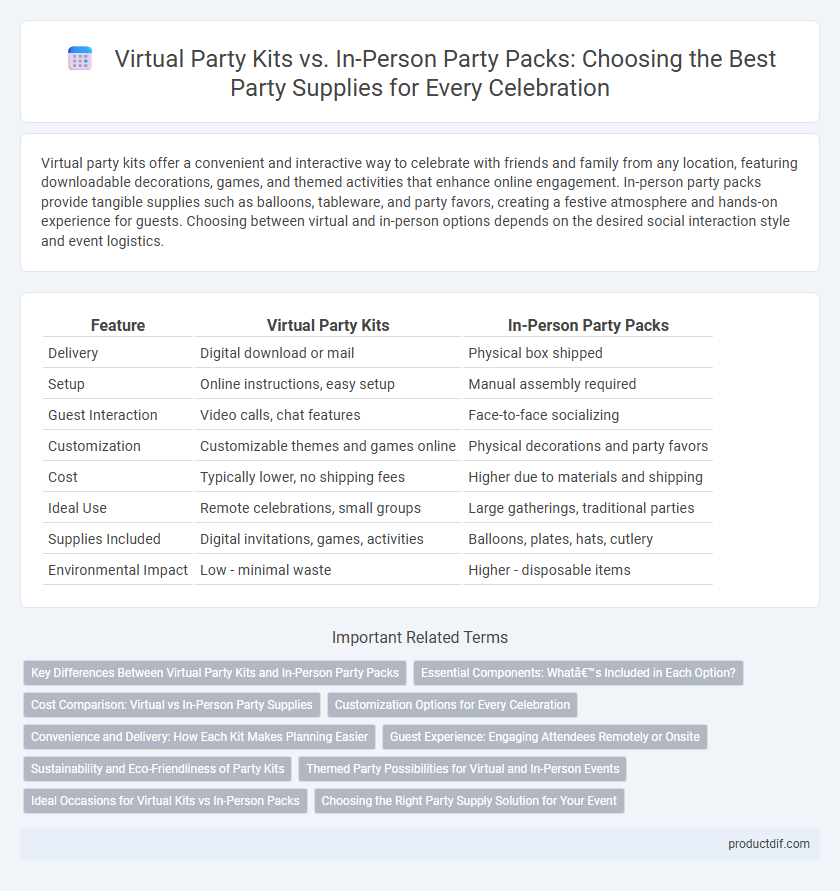 Virtual Party Kits vs. In-Person Party Packs: Choosing the Best Party Supplies for Every Celebration

Virtual party kits offer a convenient and interactive way to celebrate with friends and family from any location, featuring downloadable decorations, games, and themed activities that enhance online engagement. In-person party packs provide tangible supplies such as balloons, tableware, and party favors, creating a festive atmosphere and hands-on experience for guests. Choosing between virtual and in-person options depends on the desired social interaction style and event logistics.

| Feature | Virtual Party Kits | In-Person Party Packs |
|---|---|---|
| Delivery | Digital download or mail | Physical box shipped |
| Setup | Online instructions, easy setup | Manual assembly required |
| Guest Interaction | Video calls, chat features | Face-to-face socializing |
| Customization | Customizable themes and games online | Physical decorations and party favors |
| Cost | Typically lower, no shipping fees | Higher due to materials and shipping |
| Ideal Use | Remote celebrations, small groups | Large gatherings, traditional parties |
| Supplies Included | Digital invitations, games, activities | Balloons, plates, hats, cutlery |
| Environmental Impact | Low - minimal waste | Higher - disposable items |

Important Related Terms

Key Differences Between Virtual Party Kits and In-Person Party Packs
Essential Components: Whatâ€™s Included in Each Option?
Cost Comparison: Virtual vs In-Person Party Supplies
Customization Options for Every Celebration
Convenience and Delivery: How Each Kit Makes Planning Easier
Guest Experience: Engaging Attendees Remotely or Onsite
Sustainability and Eco-Friendliness of Party Kits
Themed Party Possibilities for Virtual and In-Person Events
Ideal Occasions for Virtual Kits vs In-Person Packs
Choosing the Right Party Supply Solution for Your Event

productdif.com