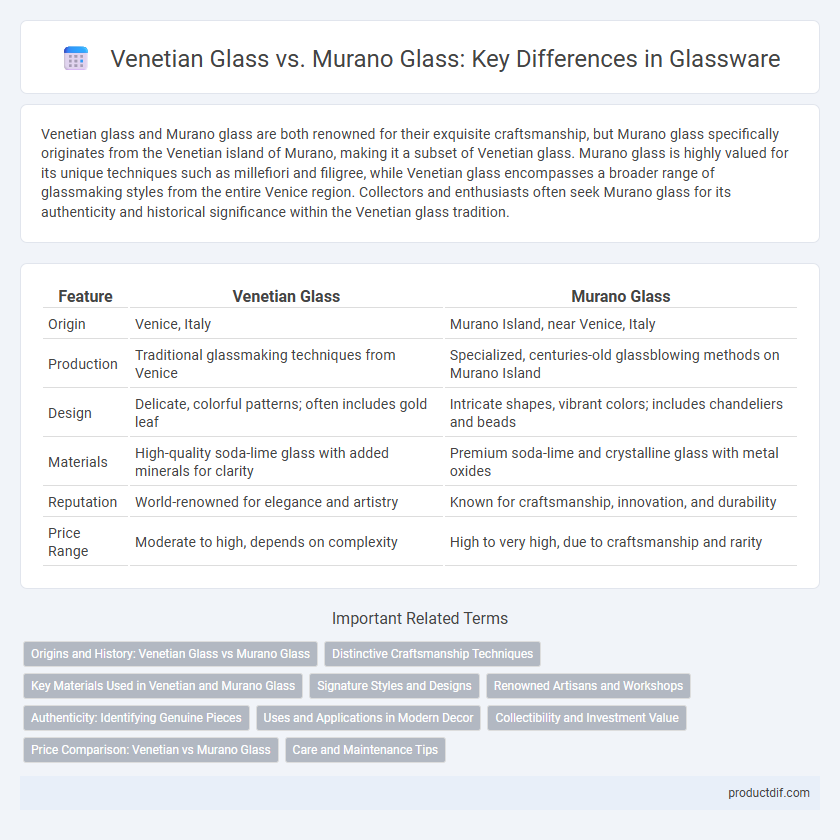 Venetian Glass vs. Murano Glass: Key Differences in Glassware

Venetian glass and Murano glass are both renowned for their exquisite craftsmanship, but Murano glass specifically originates from the Venetian island of Murano, making it a subset of Venetian glass. Murano glass is highly valued for its unique techniques such as millefiori and filigree, while Venetian glass encompasses a broader range of glassmaking styles from the entire Venice region. Collectors and enthusiasts often seek Murano glass for its authenticity and historical significance within the Venetian glass tradition.

| Feature | Venetian Glass | Murano Glass |
|---|---|---|
| Origin | Venice, Italy | Murano Island, near Venice, Italy |
| Production | Traditional glassmaking techniques from Venice | Specialized, centuries-old glassblowing methods on Murano Island |
| Design | Delicate, colorful patterns; often includes gold leaf | Intricate shapes, vibrant colors; includes chandeliers and beads |
| Materials | High-quality soda-lime glass with added minerals for clarity | Premium soda-lime and crystalline glass with metal oxides |
| Reputation | World-renowned for elegance and artistry | Known for craftsmanship, innovation, and durability |
| Price Range | Moderate to high, depends on complexity | High to very high, due to craftsmanship and rarity |

Important Related Terms

Origins and History: Venetian Glass vs Murano Glass
Distinctive Craftsmanship Techniques
Key Materials Used in Venetian and Murano Glass
Signature Styles and Designs
Renowned Artisans and Workshops
Authenticity: Identifying Genuine Pieces
Uses and Applications in Modern Decor
Collectibility and Investment Value
Price Comparison: Venetian vs Murano Glass
Care and Maintenance Tips

productdif.com