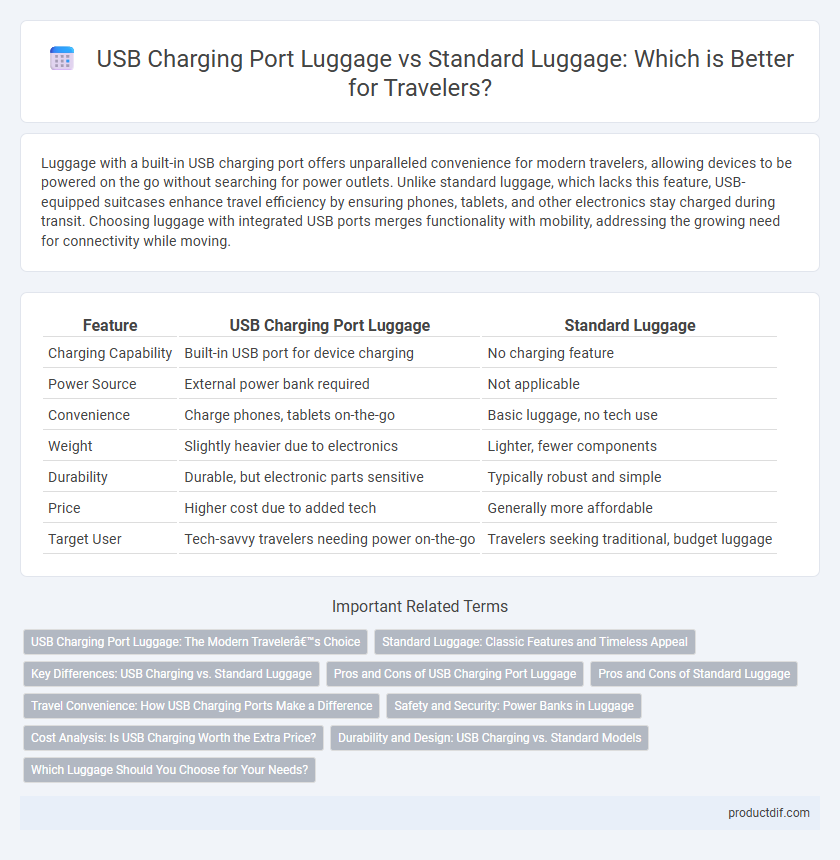 USB Charging Port Luggage vs Standard Luggage: Which is Better for Travelers?

Luggage with a built-in USB charging port offers unparalleled convenience for modern travelers, allowing devices to be powered on the go without searching for power outlets. Unlike standard luggage, which lacks this feature, USB-equipped suitcases enhance travel efficiency by ensuring phones, tablets, and other electronics stay charged during transit. Choosing luggage with integrated USB ports merges functionality with mobility, addressing the growing need for connectivity while moving.

| Feature | USB Charging Port Luggage | Standard Luggage |
|---|---|---|
| Charging Capability | Built-in USB port for device charging | No charging feature |
| Power Source | External power bank required | Not applicable |
| Convenience | Charge phones, tablets on-the-go | Basic luggage, no tech use |
| Weight | Slightly heavier due to electronics | Lighter, fewer components |
| Durability | Durable, but electronic parts sensitive | Typically robust and simple |
| Price | Higher cost due to added tech | Generally more affordable |
| Target User | Tech-savvy travelers needing power on-the-go | Travelers seeking traditional, budget luggage |

Important Related Terms

USB Charging Port Luggage: The Modern Travelerâ€™s Choice

Standard Luggage: Classic Features and Timeless Appeal

Key Differences: USB Charging vs. Standard Luggage

Pros and Cons of USB Charging Port Luggage

Pros and Cons of Standard Luggage

Travel Convenience: How USB Charging Ports Make a Difference

Safety and Security: Power Banks in Luggage

Cost Analysis: Is USB Charging Worth the Extra Price?

Durability and Design: USB Charging vs. Standard Models

Which Luggage Should You Choose for Your Needs?

productdif.com