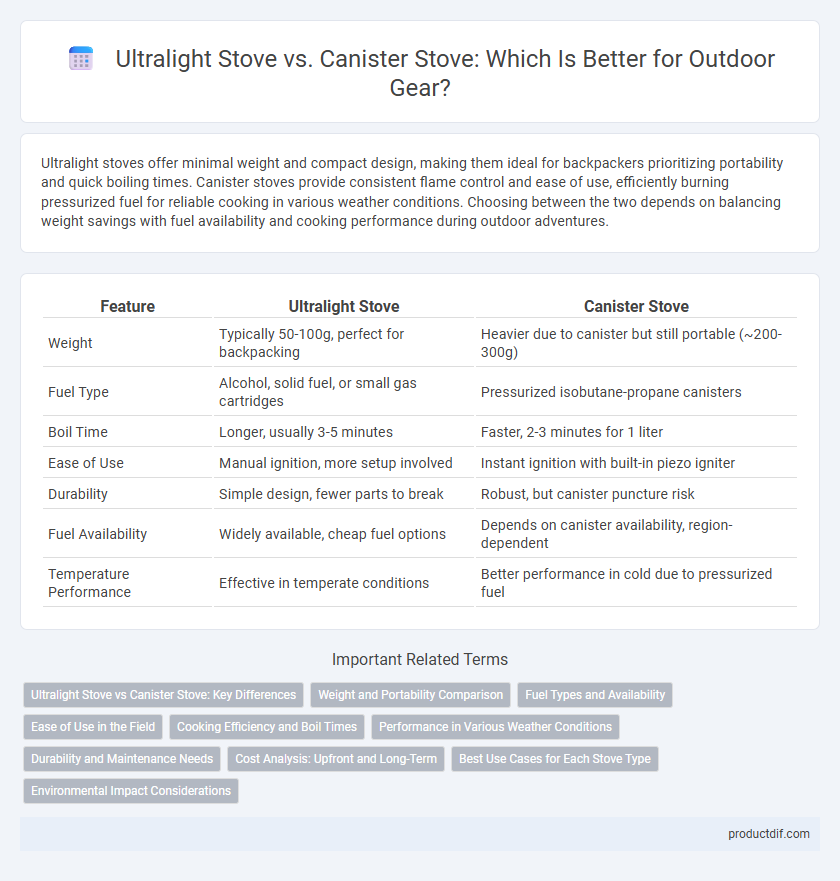 Ultralight Stove vs. Canister Stove: Which Is Better for Outdoor Gear?

Ultralight stoves offer minimal weight and compact design, making them ideal for backpackers prioritizing portability and quick boiling times. Canister stoves provide consistent flame control and ease of use, efficiently burning pressurized fuel for reliable cooking in various weather conditions. Choosing between the two depends on balancing weight savings with fuel availability and cooking performance during outdoor adventures.

| Feature | Ultralight Stove | Canister Stove |
|---|---|---|
| Weight | Typically 50-100g, perfect for backpacking | Heavier due to canister but still portable (~200-300g) |
| Fuel Type | Alcohol, solid fuel, or small gas cartridges | Pressurized isobutane-propane canisters |
| Boil Time | Longer, usually 3-5 minutes | Faster, 2-3 minutes for 1 liter |
| Ease of Use | Manual ignition, more setup involved | Instant ignition with built-in piezo igniter |
| Durability | Simple design, fewer parts to break | Robust, but canister puncture risk |
| Fuel Availability | Widely available, cheap fuel options | Depends on canister availability, region-dependent |
| Temperature Performance | Effective in temperate conditions | Better performance in cold due to pressurized fuel |

Important Related Terms

Ultralight Stove vs Canister Stove: Key Differences
Weight and Portability Comparison
Fuel Types and Availability
Ease of Use in the Field
Cooking Efficiency and Boil Times
Performance in Various Weather Conditions
Durability and Maintenance Needs
Cost Analysis: Upfront and Long-Term
Best Use Cases for Each Stove Type
Environmental Impact Considerations

productdif.com