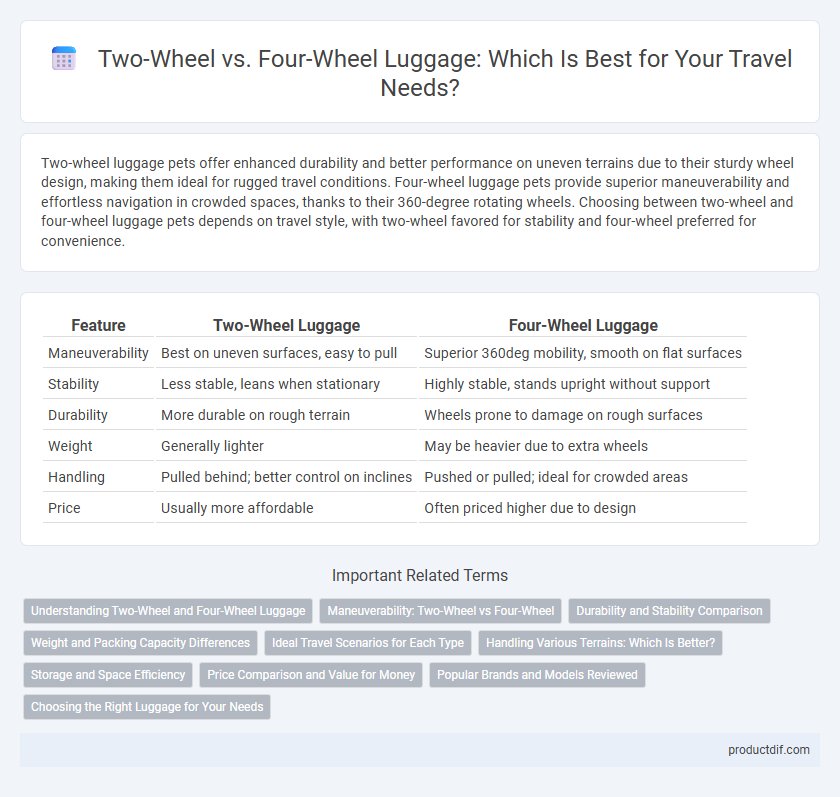 Two-Wheel vs. Four-Wheel Luggage: Which Is Best for Your Travel Needs?

Two-wheel luggage pets offer enhanced durability and better performance on uneven terrains due to their sturdy wheel design, making them ideal for rugged travel conditions. Four-wheel luggage pets provide superior maneuverability and effortless navigation in crowded spaces, thanks to their 360-degree rotating wheels. Choosing between two-wheel and four-wheel luggage pets depends on travel style, with two-wheel favored for stability and four-wheel preferred for convenience.

| Feature | Two-Wheel Luggage | Four-Wheel Luggage |
|---|---|---|
| Maneuverability | Best on uneven surfaces, easy to pull | Superior 360deg mobility, smooth on flat surfaces |
| Stability | Less stable, leans when stationary | Highly stable, stands upright without support |
| Durability | More durable on rough terrain | Wheels prone to damage on rough surfaces |
| Weight | Generally lighter | May be heavier due to extra wheels |
| Handling | Pulled behind; better control on inclines | Pushed or pulled; ideal for crowded areas |
| Price | Usually more affordable | Often priced higher due to design |

Important Related Terms

Understanding Two-Wheel and Four-Wheel Luggage
Maneuverability: Two-Wheel vs Four-Wheel
Durability and Stability Comparison
Weight and Packing Capacity Differences
Ideal Travel Scenarios for Each Type
Handling Various Terrains: Which Is Better?
Storage and Space Efficiency
Price Comparison and Value for Money
Popular Brands and Models Reviewed
Choosing the Right Luggage for Your Needs

productdif.com