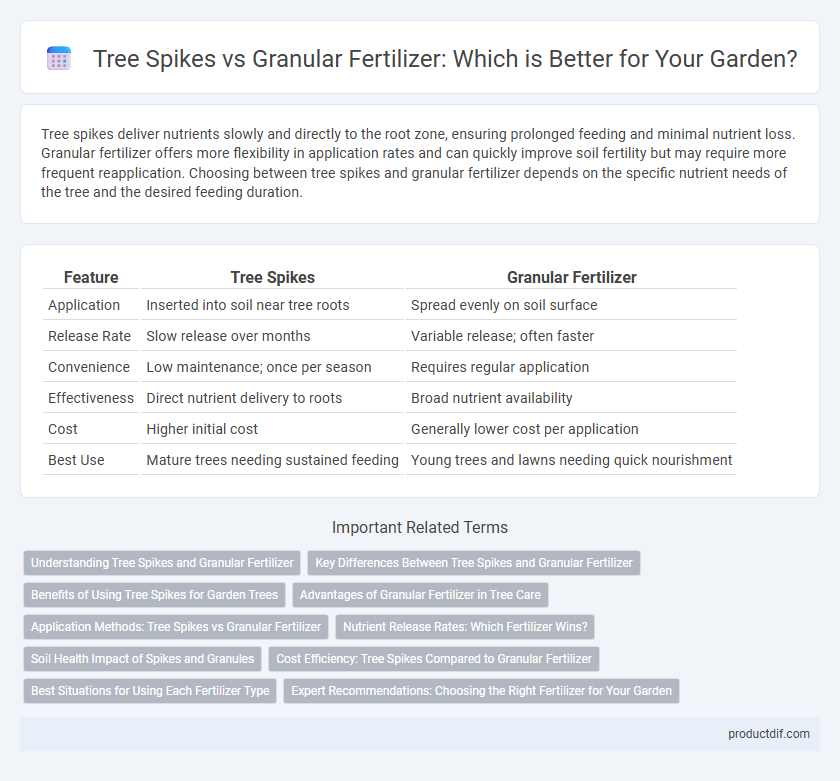 Tree Spikes vs Granular Fertilizer: Which is Better for Your Garden?

Tree spikes deliver nutrients slowly and directly to the root zone, ensuring prolonged feeding and minimal nutrient loss. Granular fertilizer offers more flexibility in application rates and can quickly improve soil fertility but may require more frequent reapplication. Choosing between tree spikes and granular fertilizer depends on the specific nutrient needs of the tree and the desired feeding duration.

| Feature | Tree Spikes | Granular Fertilizer |
|---|---|---|
| Application | Inserted into soil near tree roots | Spread evenly on soil surface |
| Release Rate | Slow release over months | Variable release; often faster |
| Convenience | Low maintenance; once per season | Requires regular application |
| Effectiveness | Direct nutrient delivery to roots | Broad nutrient availability |
| Cost | Higher initial cost | Generally lower cost per application |
| Best Use | Mature trees needing sustained feeding | Young trees and lawns needing quick nourishment |

Important Related Terms

Understanding Tree Spikes and Granular Fertilizer
Key Differences Between Tree Spikes and Granular Fertilizer
Benefits of Using Tree Spikes for Garden Trees
Advantages of Granular Fertilizer in Tree Care
Application Methods: Tree Spikes vs Granular Fertilizer
Nutrient Release Rates: Which Fertilizer Wins?
Soil Health Impact of Spikes and Granules
Cost Efficiency: Tree Spikes Compared to Granular Fertilizer
Best Situations for Using Each Fertilizer Type
Expert Recommendations: Choosing the Right Fertilizer for Your Garden

productdif.com