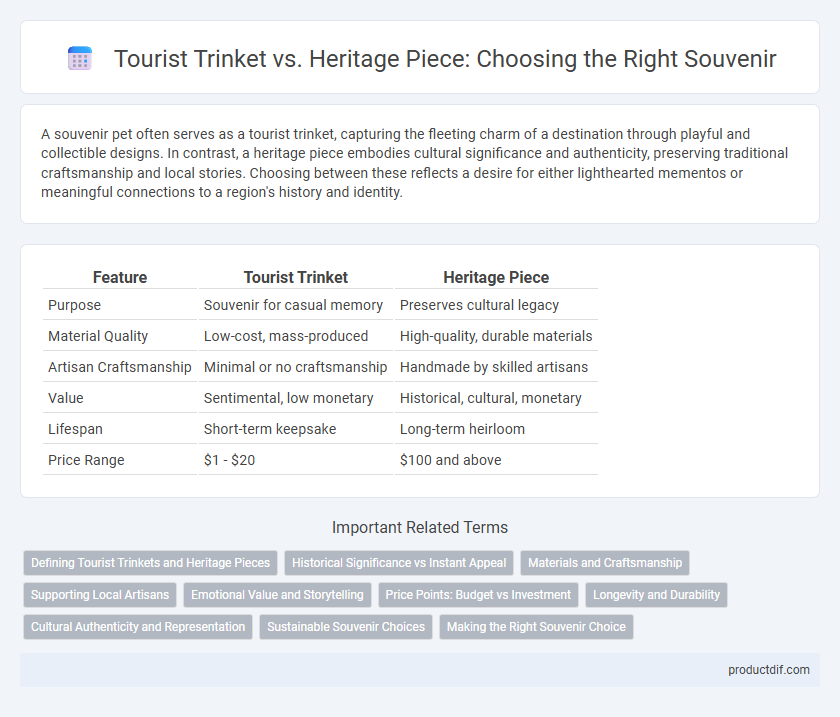 Tourist Trinket vs. Heritage Piece: Choosing the Right Souvenir

A souvenir pet often serves as a tourist trinket, capturing the fleeting charm of a destination through playful and collectible designs. In contrast, a heritage piece embodies cultural significance and authenticity, preserving traditional craftsmanship and local stories. Choosing between these reflects a desire for either lighthearted mementos or meaningful connections to a region's history and identity.

| Feature | Tourist Trinket | Heritage Piece |
|---|---|---|
| Purpose | Souvenir for casual memory | Preserves cultural legacy |
| Material Quality | Low-cost, mass-produced | High-quality, durable materials |
| Artisan Craftsmanship | Minimal or no craftsmanship | Handmade by skilled artisans |
| Value | Sentimental, low monetary | Historical, cultural, monetary |
| Lifespan | Short-term keepsake | Long-term heirloom |
| Price Range | \$1 - \$20 | \$100 and above |

Important Related Terms

Defining Tourist Trinkets and Heritage Pieces
Historical Significance vs Instant Appeal
Materials and Craftsmanship
Supporting Local Artisans
Emotional Value and Storytelling
Price Points: Budget vs Investment
Longevity and Durability
Cultural Authenticity and Representation
Sustainable Souvenir Choices
Making the Right Souvenir Choice

productdif.com