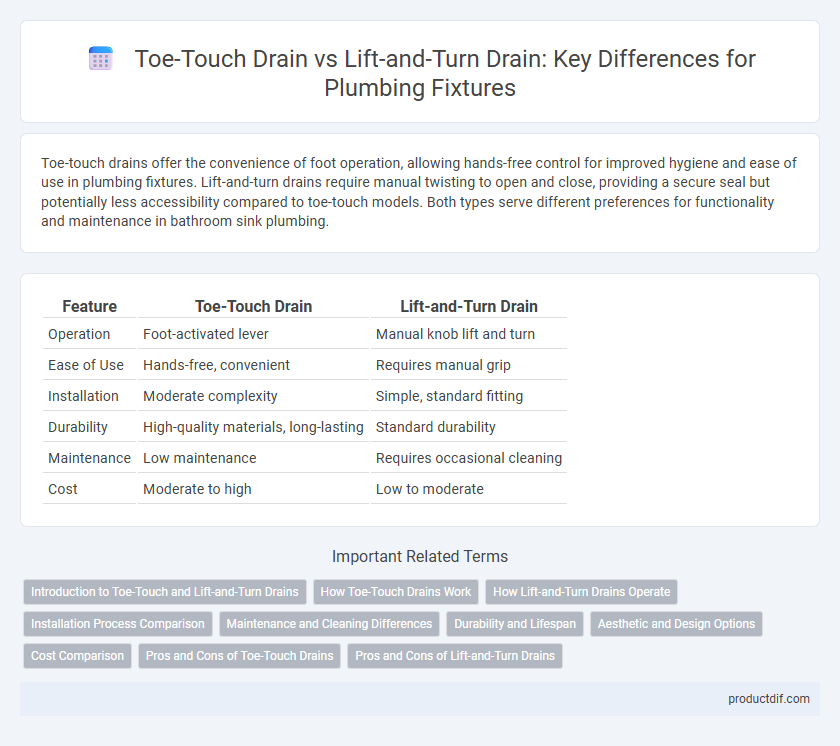 Toe-Touch Drain vs Lift-and-Turn Drain: Key Differences for Plumbing Fixtures

Toe-touch drains offer the convenience of foot operation, allowing hands-free control for improved hygiene and ease of use in plumbing fixtures. Lift-and-turn drains require manual twisting to open and close, providing a secure seal but potentially less accessibility compared to toe-touch models. Both types serve different preferences for functionality and maintenance in bathroom sink plumbing.

| Feature | Toe-Touch Drain | Lift-and-Turn Drain |
|---|---|---|
| Operation | Foot-activated lever | Manual knob lift and turn |
| Ease of Use | Hands-free, convenient | Requires manual grip |
| Installation | Moderate complexity | Simple, standard fitting |
| Durability | High-quality materials, long-lasting | Standard durability |
| Maintenance | Low maintenance | Requires occasional cleaning |
| Cost | Moderate to high | Low to moderate |

Important Related Terms

Introduction to Toe-Touch and Lift-and-Turn Drains
How Toe-Touch Drains Work
How Lift-and-Turn Drains Operate
Installation Process Comparison
Maintenance and Cleaning Differences
Durability and Lifespan
Aesthetic and Design Options
Cost Comparison
Pros and Cons of Toe-Touch Drains
Pros and Cons of Lift-and-Turn Drains

productdif.com