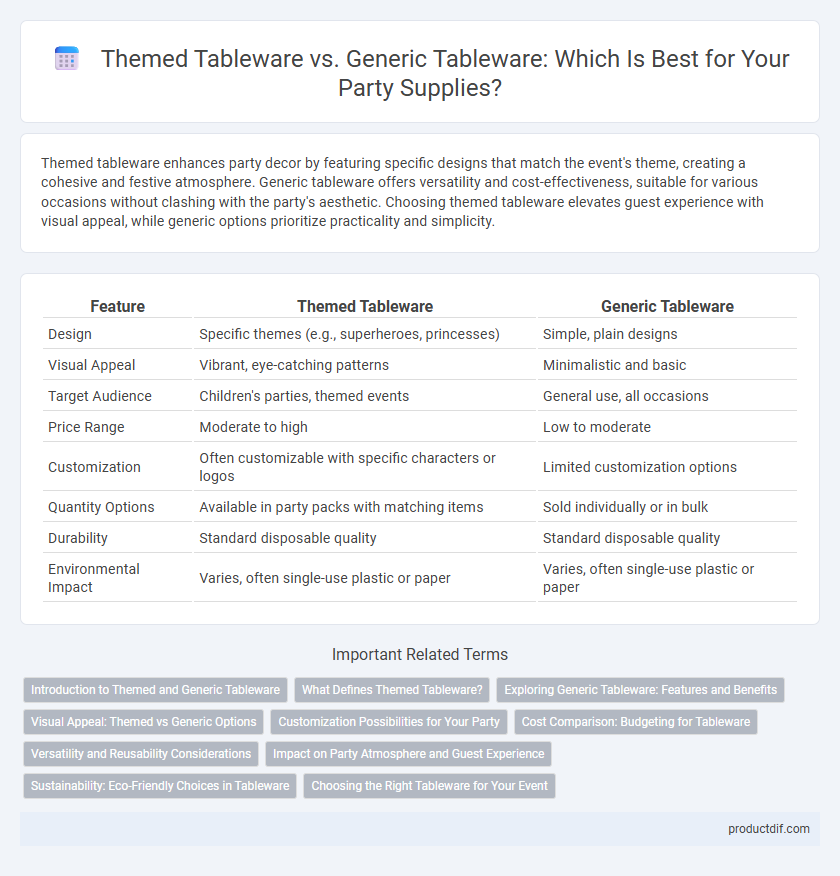 Themed Tableware vs. Generic Tableware: Which Is Best for Your Party Supplies?

Themed tableware enhances party decor by featuring specific designs that match the event's theme, creating a cohesive and festive atmosphere. Generic tableware offers versatility and cost-effectiveness, suitable for various occasions without clashing with the party's aesthetic. Choosing themed tableware elevates guest experience with visual appeal, while generic options prioritize practicality and simplicity.

| Feature | Themed Tableware | Generic Tableware |
|---|---|---|
| Design | Specific themes (e.g., superheroes, princesses) | Simple, plain designs |
| Visual Appeal | Vibrant, eye-catching patterns | Minimalistic and basic |
| Target Audience | Children's parties, themed events | General use, all occasions |
| Price Range | Moderate to high | Low to moderate |
| Customization | Often customizable with specific characters or logos | Limited customization options |
| Quantity Options | Available in party packs with matching items | Sold individually or in bulk |
| Durability | Standard disposable quality | Standard disposable quality |
| Environmental Impact | Varies, often single-use plastic or paper | Varies, often single-use plastic or paper |

Important Related Terms

Introduction to Themed and Generic Tableware
What Defines Themed Tableware?
Exploring Generic Tableware: Features and Benefits
Visual Appeal: Themed vs Generic Options
Customization Possibilities for Your Party
Cost Comparison: Budgeting for Tableware
Versatility and Reusability Considerations
Impact on Party Atmosphere and Guest Experience
Sustainability: Eco-Friendly Choices in Tableware
Choosing the Right Tableware for Your Event

productdif.com