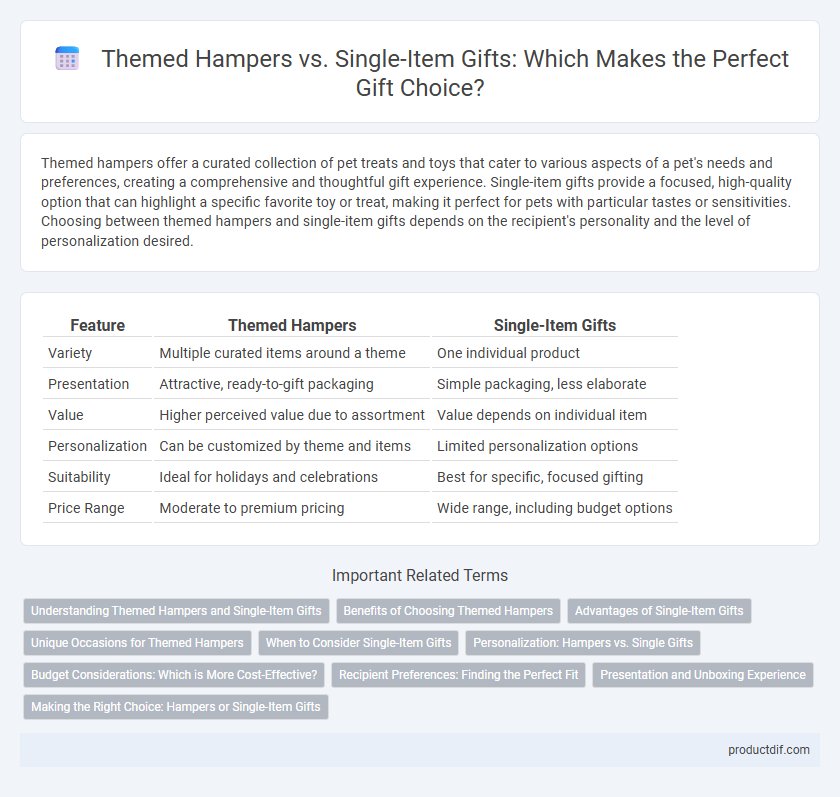 Themed Hampers vs. Single-Item Gifts: Which Makes the Perfect Gift Choice?

Themed hampers offer a curated collection of pet treats and toys that cater to various aspects of a pet's needs and preferences, creating a comprehensive and thoughtful gift experience. Single-item gifts provide a focused, high-quality option that can highlight a specific favorite toy or treat, making it perfect for pets with particular tastes or sensitivities. Choosing between themed hampers and single-item gifts depends on the recipient's personality and the level of personalization desired.

| Feature | Themed Hampers | Single-Item Gifts |
|---|---|---|
| Variety | Multiple curated items around a theme | One individual product |
| Presentation | Attractive, ready-to-gift packaging | Simple packaging, less elaborate |
| Value | Higher perceived value due to assortment | Value depends on individual item |
| Personalization | Can be customized by theme and items | Limited personalization options |
| Suitability | Ideal for holidays and celebrations | Best for specific, focused gifting |
| Price Range | Moderate to premium pricing | Wide range, including budget options |

Important Related Terms

Understanding Themed Hampers and Single-Item Gifts
Benefits of Choosing Themed Hampers
Advantages of Single-Item Gifts
Unique Occasions for Themed Hampers
When to Consider Single-Item Gifts
Personalization: Hampers vs. Single Gifts
Budget Considerations: Which is More Cost-Effective?
Recipient Preferences: Finding the Perfect Fit
Presentation and Unboxing Experience
Making the Right Choice: Hampers or Single-Item Gifts

productdif.com