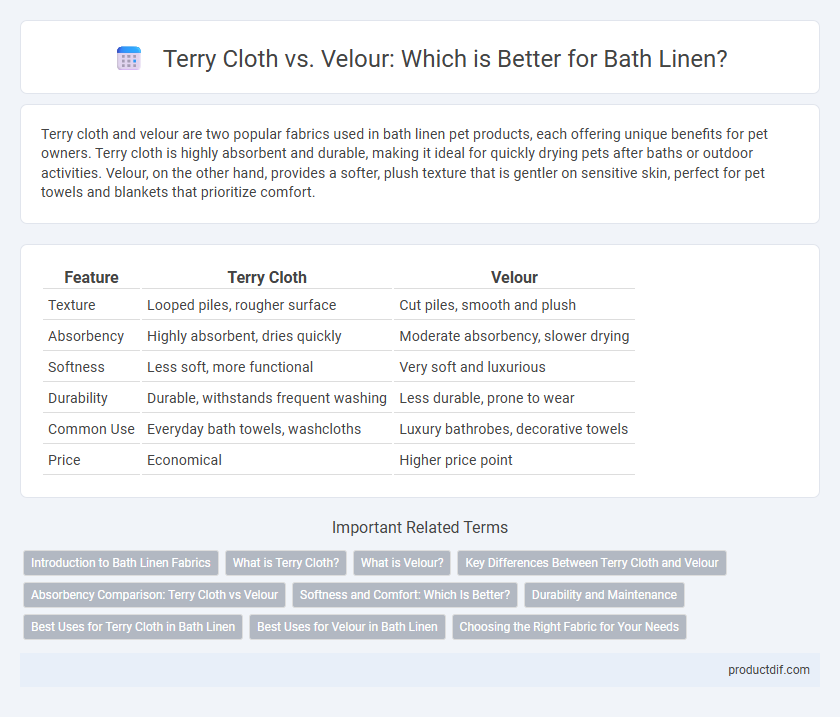 Terry Cloth vs. Velour: Which is Better for Bath Linen?

Terry cloth and velour are two popular fabrics used in bath linen pet products, each offering unique benefits for pet owners. Terry cloth is highly absorbent and durable, making it ideal for quickly drying pets after baths or outdoor activities. Velour, on the other hand, provides a softer, plush texture that is gentler on sensitive skin, perfect for pet towels and blankets that prioritize comfort.

| Feature | Terry Cloth | Velour |
|---|---|---|
| Texture | Looped piles, rougher surface | Cut piles, smooth and plush |
| Absorbency | Highly absorbent, dries quickly | Moderate absorbency, slower drying |
| Softness | Less soft, more functional | Very soft and luxurious |
| Durability | Durable, withstands frequent washing | Less durable, prone to wear |
| Common Use | Everyday bath towels, washcloths | Luxury bathrobes, decorative towels |
| Price | Economical | Higher price point |

Important Related Terms

Introduction to Bath Linen Fabrics
What is Terry Cloth?
What is Velour?
Key Differences Between Terry Cloth and Velour
Absorbency Comparison: Terry Cloth vs Velour
Softness and Comfort: Which Is Better?
Durability and Maintenance
Best Uses for Terry Cloth in Bath Linen
Best Uses for Velour in Bath Linen
Choosing the Right Fabric for Your Needs

productdif.com