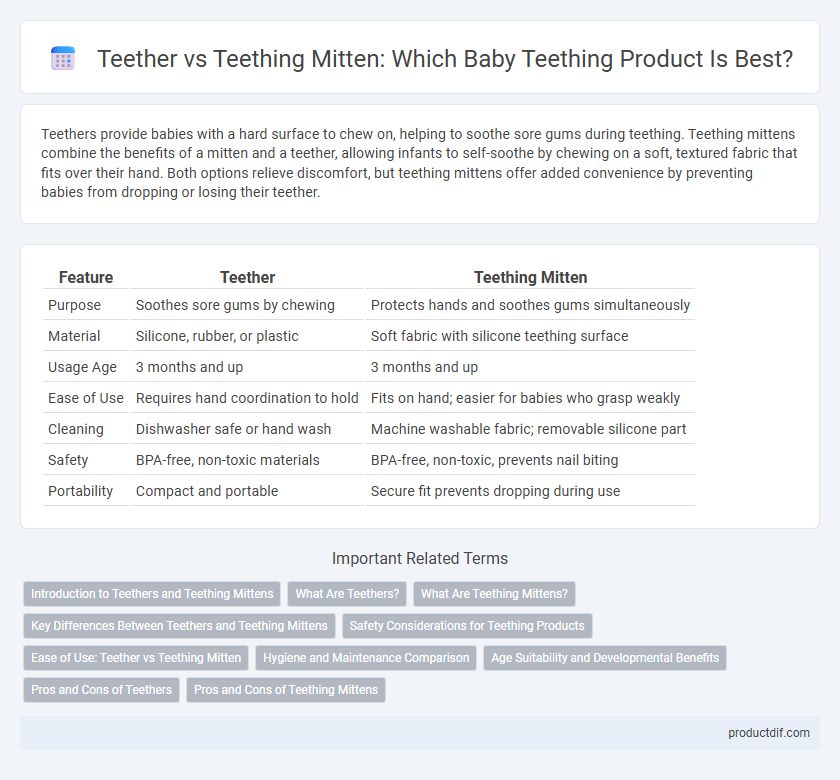 Teether vs Teething Mitten: Which Baby Teething Product Is Best?

Teethers provide babies with a hard surface to chew on, helping to soothe sore gums during teething. Teething mittens combine the benefits of a mitten and a teether, allowing infants to self-soothe by chewing on a soft, textured fabric that fits over their hand. Both options relieve discomfort, but teething mittens offer added convenience by preventing babies from dropping or losing their teether.

| Feature | Teether | Teething Mitten |
|---|---|---|
| Purpose | Soothes sore gums by chewing | Protects hands and soothes gums simultaneously |
| Material | Silicone, rubber, or plastic | Soft fabric with silicone teething surface |
| Usage Age | 3 months and up | 3 months and up |
| Ease of Use | Requires hand coordination to hold | Fits on hand; easier for babies who grasp weakly |
| Cleaning | Dishwasher safe or hand wash | Machine washable fabric; removable silicone part |
| Safety | BPA-free, non-toxic materials | BPA-free, non-toxic, prevents nail biting |
| Portability | Compact and portable | Secure fit prevents dropping during use |

Important Related Terms

Introduction to Teethers and Teething Mittens
What Are Teethers?
What Are Teething Mittens?
Key Differences Between Teethers and Teething Mittens
Safety Considerations for Teething Products
Ease of Use: Teether vs Teething Mitten
Hygiene and Maintenance Comparison
Age Suitability and Developmental Benefits
Pros and Cons of Teethers
Pros and Cons of Teething Mittens

productdif.com