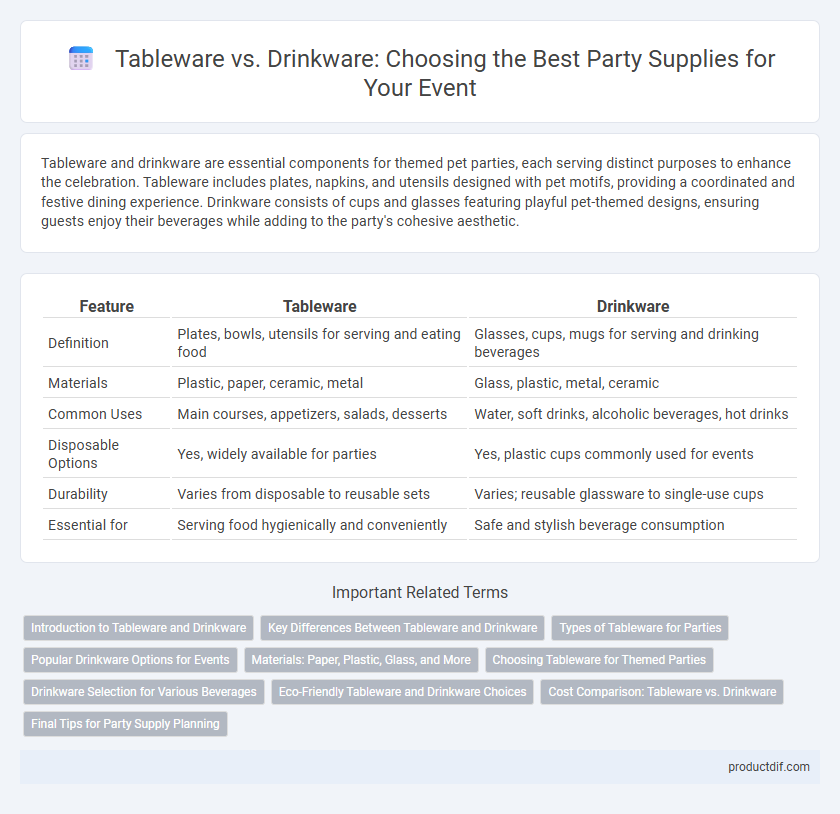 Tableware vs. Drinkware: Choosing the Best Party Supplies for Your Event

Tableware and drinkware are essential components for themed pet parties, each serving distinct purposes to enhance the celebration. Tableware includes plates, napkins, and utensils designed with pet motifs, providing a coordinated and festive dining experience. Drinkware consists of cups and glasses featuring playful pet-themed designs, ensuring guests enjoy their beverages while adding to the party's cohesive aesthetic.

| Feature | Tableware | Drinkware |
|---|---|---|
| Definition | Plates, bowls, utensils for serving and eating food | Glasses, cups, mugs for serving and drinking beverages |
| Materials | Plastic, paper, ceramic, metal | Glass, plastic, metal, ceramic |
| Common Uses | Main courses, appetizers, salads, desserts | Water, soft drinks, alcoholic beverages, hot drinks |
| Disposable Options | Yes, widely available for parties | Yes, plastic cups commonly used for events |
| Durability | Varies from disposable to reusable sets | Varies; reusable glassware to single-use cups |
| Essential for | Serving food hygienically and conveniently | Safe and stylish beverage consumption |

Important Related Terms

Introduction to Tableware and Drinkware
Key Differences Between Tableware and Drinkware
Types of Tableware for Parties
Popular Drinkware Options for Events
Materials: Paper, Plastic, Glass, and More
Choosing Tableware for Themed Parties
Drinkware Selection for Various Beverages
Eco-Friendly Tableware and Drinkware Choices
Cost Comparison: Tableware vs. Drinkware
Final Tips for Party Supply Planning

productdif.com