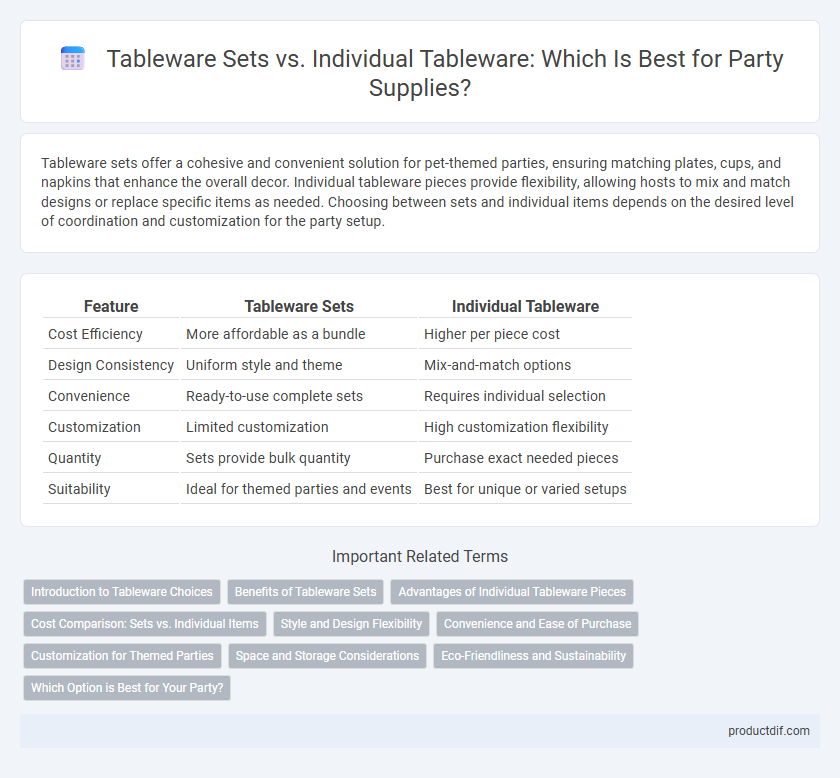 Tableware Sets vs. Individual Tableware: Which Is Best for Party Supplies?

Tableware sets offer a cohesive and convenient solution for pet-themed parties, ensuring matching plates, cups, and napkins that enhance the overall decor. Individual tableware pieces provide flexibility, allowing hosts to mix and match designs or replace specific items as needed. Choosing between sets and individual items depends on the desired level of coordination and customization for the party setup.

| Feature | Tableware Sets | Individual Tableware |
|---|---|---|
| Cost Efficiency | More affordable as a bundle | Higher per piece cost |
| Design Consistency | Uniform style and theme | Mix-and-match options |
| Convenience | Ready-to-use complete sets | Requires individual selection |
| Customization | Limited customization | High customization flexibility |
| Quantity | Sets provide bulk quantity | Purchase exact needed pieces |
| Suitability | Ideal for themed parties and events | Best for unique or varied setups |

Important Related Terms

Introduction to Tableware Choices
Benefits of Tableware Sets
Advantages of Individual Tableware Pieces
Cost Comparison: Sets vs. Individual Items
Style and Design Flexibility
Convenience and Ease of Purchase
Customization for Themed Parties
Space and Storage Considerations
Eco-Friendliness and Sustainability
Which Option is Best for Your Party?

productdif.com