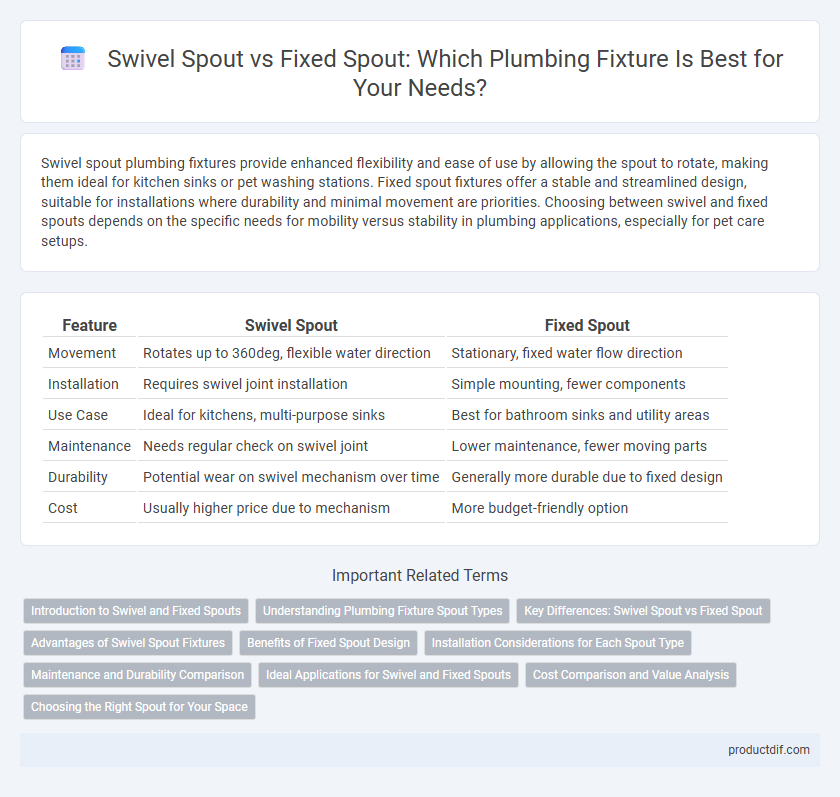 Swivel Spout vs Fixed Spout: Which Plumbing Fixture Is Best for Your Needs?

Swivel spout plumbing fixtures provide enhanced flexibility and ease of use by allowing the spout to rotate, making them ideal for kitchen sinks or pet washing stations. Fixed spout fixtures offer a stable and streamlined design, suitable for installations where durability and minimal movement are priorities. Choosing between swivel and fixed spouts depends on the specific needs for mobility versus stability in plumbing applications, especially for pet care setups.

| Feature | Swivel Spout | Fixed Spout |
|---|---|---|
| Movement | Rotates up to 360deg, flexible water direction | Stationary, fixed water flow direction |
| Installation | Requires swivel joint installation | Simple mounting, fewer components |
| Use Case | Ideal for kitchens, multi-purpose sinks | Best for bathroom sinks and utility areas |
| Maintenance | Needs regular check on swivel joint | Lower maintenance, fewer moving parts |
| Durability | Potential wear on swivel mechanism over time | Generally more durable due to fixed design |
| Cost | Usually higher price due to mechanism | More budget-friendly option |

Important Related Terms

Introduction to Swivel and Fixed Spouts
Understanding Plumbing Fixture Spout Types
Key Differences: Swivel Spout vs Fixed Spout
Advantages of Swivel Spout Fixtures
Benefits of Fixed Spout Design
Installation Considerations for Each Spout Type
Maintenance and Durability Comparison
Ideal Applications for Swivel and Fixed Spouts
Cost Comparison and Value Analysis
Choosing the Right Spout for Your Space

productdif.com