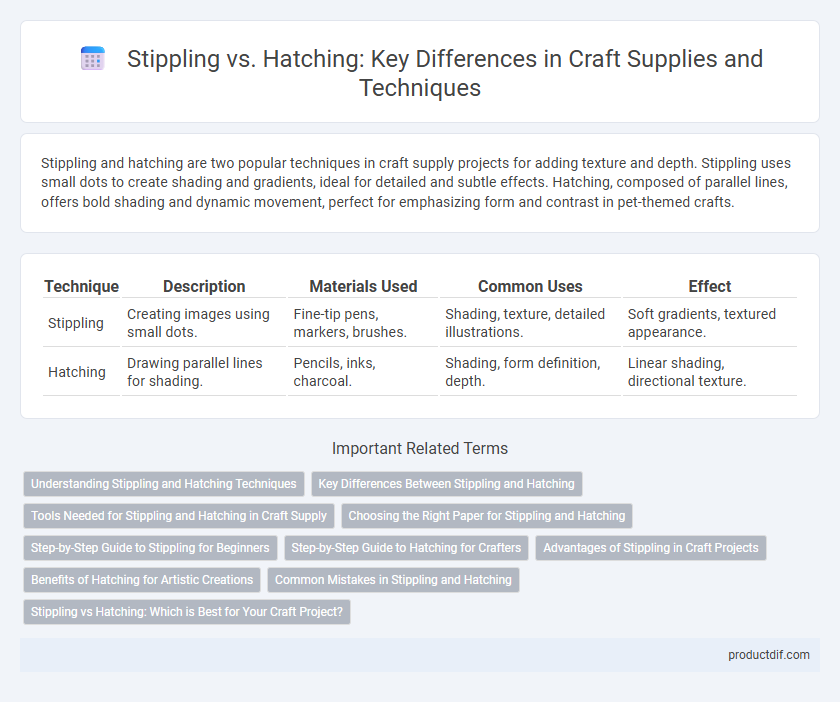 Stippling vs. Hatching: Key Differences in Craft Supplies and Techniques

Stippling and hatching are two popular techniques in craft supply projects for adding texture and depth. Stippling uses small dots to create shading and gradients, ideal for detailed and subtle effects. Hatching, composed of parallel lines, offers bold shading and dynamic movement, perfect for emphasizing form and contrast in pet-themed crafts.

| Technique | Description | Materials Used | Common Uses | Effect |
|---|---|---|---|---|
| Stippling | Creating images using small dots. | Fine-tip pens, markers, brushes. | Shading, texture, detailed illustrations. | Soft gradients, textured appearance. |
| Hatching | Drawing parallel lines for shading. | Pencils, inks, charcoal. | Shading, form definition, depth. | Linear shading, directional texture. |

Important Related Terms

Understanding Stippling and Hatching Techniques
Key Differences Between Stippling and Hatching
Tools Needed for Stippling and Hatching in Craft Supply
Choosing the Right Paper for Stippling and Hatching
Step-by-Step Guide to Stippling for Beginners
Step-by-Step Guide to Hatching for Crafters
Advantages of Stippling in Craft Projects
Benefits of Hatching for Artistic Creations
Common Mistakes in Stippling and Hatching
Stippling vs Hatching: Which is Best for Your Craft Project?

productdif.com