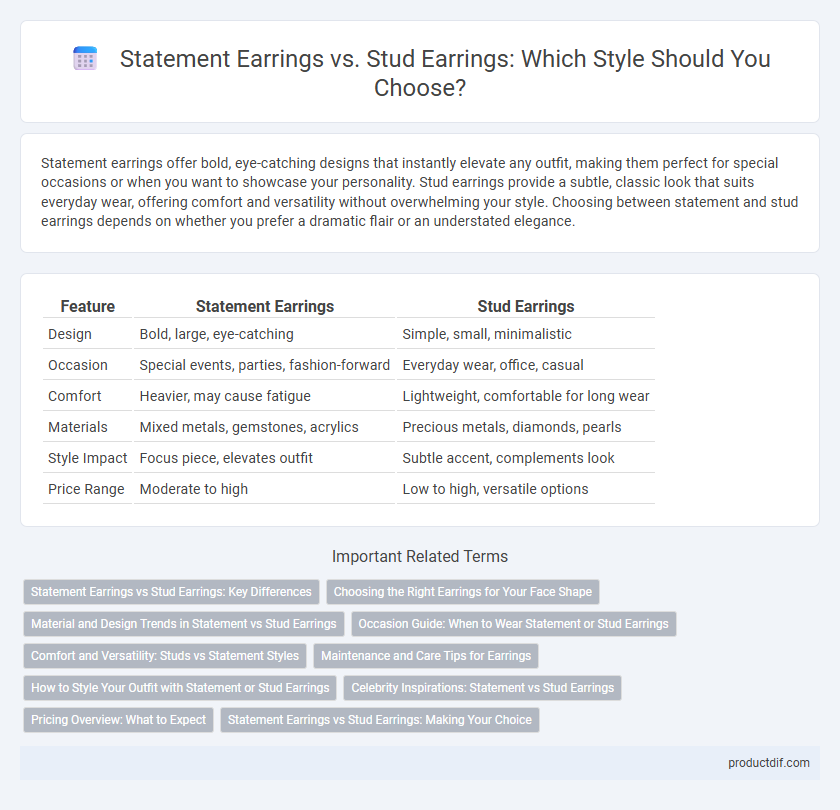 Statement Earrings vs. Stud Earrings: Which Style Should You Choose?

Statement earrings offer bold, eye-catching designs that instantly elevate any outfit, making them perfect for special occasions or when you want to showcase your personality. Stud earrings provide a subtle, classic look that suits everyday wear, offering comfort and versatility without overwhelming your style. Choosing between statement and stud earrings depends on whether you prefer a dramatic flair or an understated elegance.

| Feature | Statement Earrings | Stud Earrings |
|---|---|---|
| Design | Bold, large, eye-catching | Simple, small, minimalistic |
| Occasion | Special events, parties, fashion-forward | Everyday wear, office, casual |
| Comfort | Heavier, may cause fatigue | Lightweight, comfortable for long wear |
| Materials | Mixed metals, gemstones, acrylics | Precious metals, diamonds, pearls |
| Style Impact | Focus piece, elevates outfit | Subtle accent, complements look |
| Price Range | Moderate to high | Low to high, versatile options |

Important Related Terms

Statement Earrings vs Stud Earrings: Key Differences
Choosing the Right Earrings for Your Face Shape
Material and Design Trends in Statement vs Stud Earrings
Occasion Guide: When to Wear Statement or Stud Earrings
Comfort and Versatility: Studs vs Statement Styles
Maintenance and Care Tips for Earrings
How to Style Your Outfit with Statement or Stud Earrings
Celebrity Inspirations: Statement vs Stud Earrings
Pricing Overview: What to Expect
Statement Earrings vs Stud Earrings: Making Your Choice

productdif.com