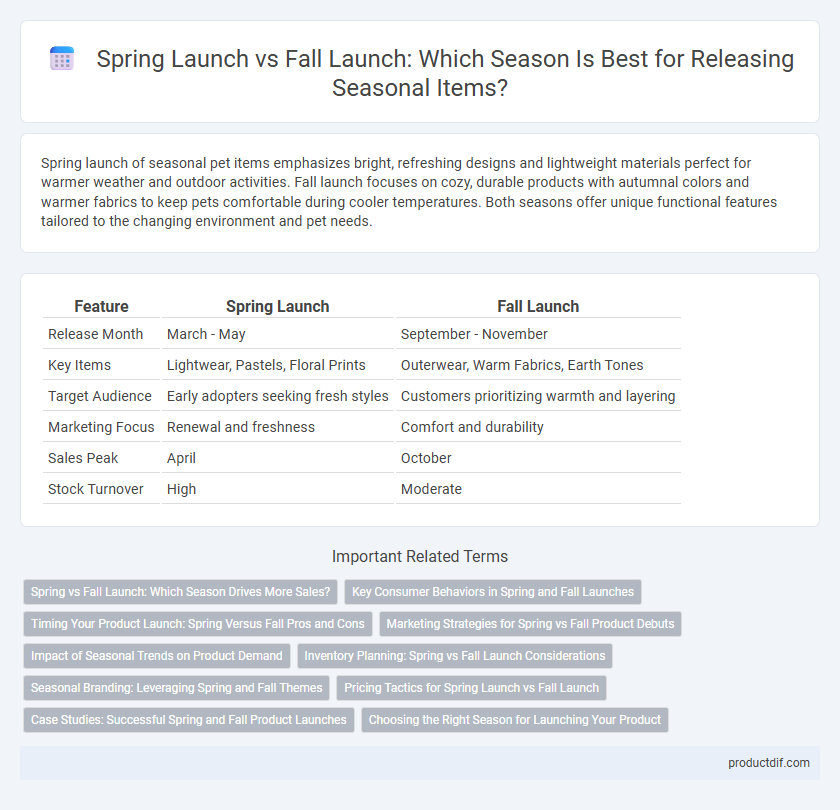 Spring Launch vs Fall Launch: Which Season Is Best for Releasing Seasonal Items?

Spring launch of seasonal pet items emphasizes bright, refreshing designs and lightweight materials perfect for warmer weather and outdoor activities. Fall launch focuses on cozy, durable products with autumnal colors and warmer fabrics to keep pets comfortable during cooler temperatures. Both seasons offer unique functional features tailored to the changing environment and pet needs.

| Feature | Spring Launch | Fall Launch |
|---|---|---|
| Release Month | March - May | September - November |
| Key Items | Lightwear, Pastels, Floral Prints | Outerwear, Warm Fabrics, Earth Tones |
| Target Audience | Early adopters seeking fresh styles | Customers prioritizing warmth and layering |
| Marketing Focus | Renewal and freshness | Comfort and durability |
| Sales Peak | April | October |
| Stock Turnover | High | Moderate |

Important Related Terms

Spring vs Fall Launch: Which Season Drives More Sales?

Key Consumer Behaviors in Spring and Fall Launches

Timing Your Product Launch: Spring Versus Fall Pros and Cons

Marketing Strategies for Spring vs Fall Product Debuts

Impact of Seasonal Trends on Product Demand

Inventory Planning: Spring vs Fall Launch Considerations

Seasonal Branding: Leveraging Spring and Fall Themes

Pricing Tactics for Spring Launch vs Fall Launch

Case Studies: Successful Spring and Fall Product Launches

Choosing the Right Season for Launching Your Product

productdif.com