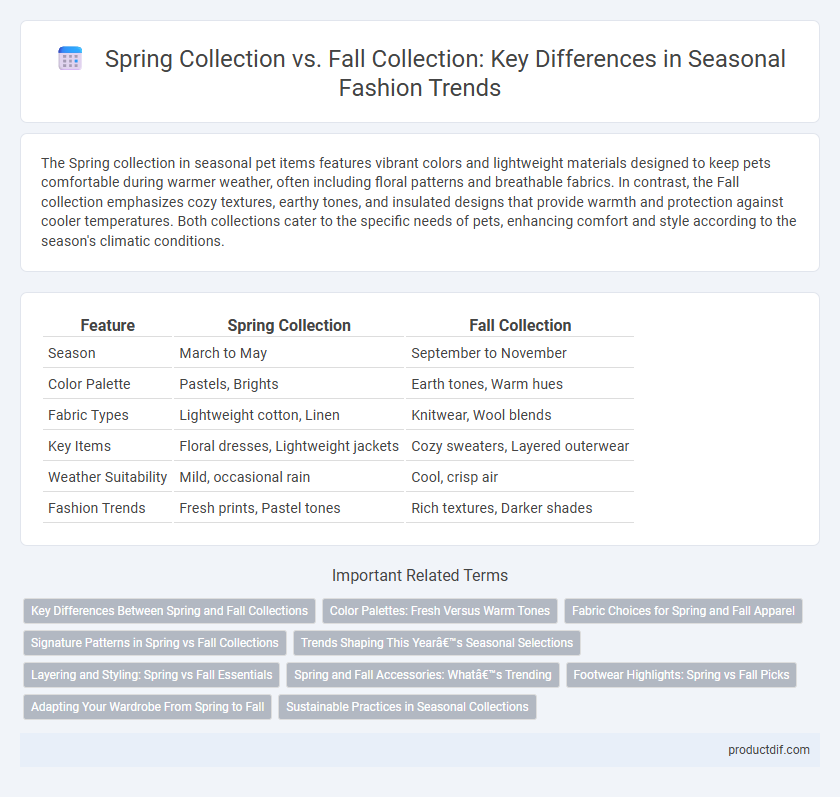 Spring Collection vs. Fall Collection: Key Differences in Seasonal Fashion Trends

The Spring collection in seasonal pet items features vibrant colors and lightweight materials designed to keep pets comfortable during warmer weather, often including floral patterns and breathable fabrics. In contrast, the Fall collection emphasizes cozy textures, earthy tones, and insulated designs that provide warmth and protection against cooler temperatures. Both collections cater to the specific needs of pets, enhancing comfort and style according to the season's climatic conditions.

| Feature | Spring Collection | Fall Collection |
|---|---|---|
| Season | March to May | September to November |
| Color Palette | Pastels, Brights | Earth tones, Warm hues |
| Fabric Types | Lightweight cotton, Linen | Knitwear, Wool blends |
| Key Items | Floral dresses, Lightweight jackets | Cozy sweaters, Layered outerwear |
| Weather Suitability | Mild, occasional rain | Cool, crisp air |
| Fashion Trends | Fresh prints, Pastel tones | Rich textures, Darker shades |

Important Related Terms

Key Differences Between Spring and Fall Collections
Color Palettes: Fresh Versus Warm Tones
Fabric Choices for Spring and Fall Apparel
Signature Patterns in Spring vs Fall Collections
Trends Shaping This Yearâ€™s Seasonal Selections
Layering and Styling: Spring vs Fall Essentials
Spring and Fall Accessories: Whatâ€™s Trending
Footwear Highlights: Spring vs Fall Picks
Adapting Your Wardrobe From Spring to Fall
Sustainable Practices in Seasonal Collections

productdif.com