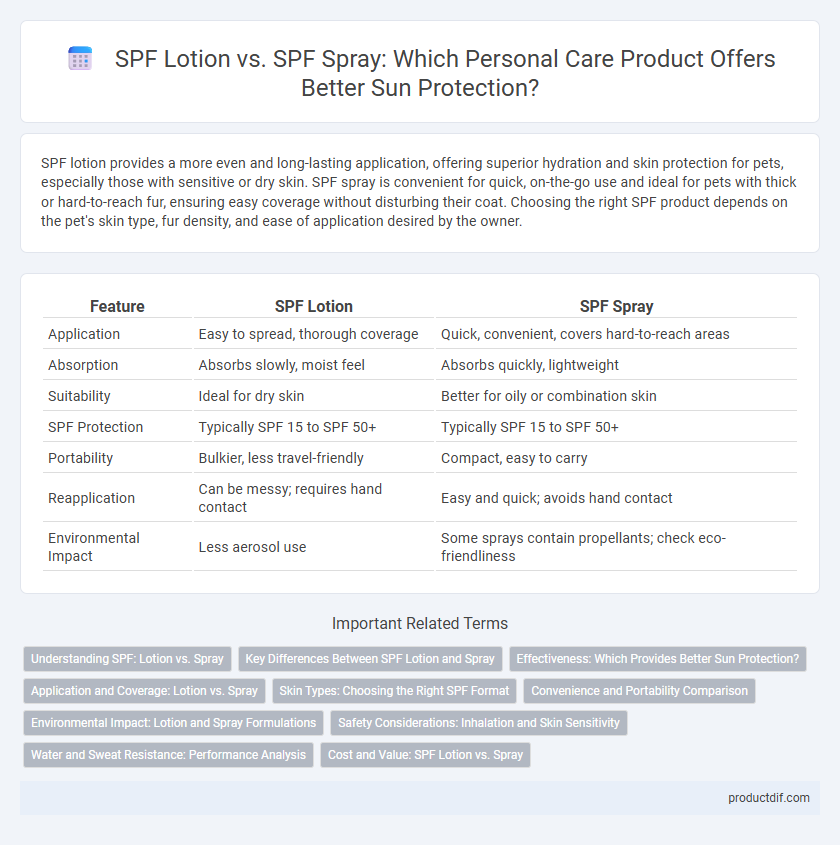 SPF Lotion vs. SPF Spray: Which Personal Care Product Offers Better Sun Protection?

SPF lotion provides a more even and long-lasting application, offering superior hydration and skin protection for pets, especially those with sensitive or dry skin. SPF spray is convenient for quick, on-the-go use and ideal for pets with thick or hard-to-reach fur, ensuring easy coverage without disturbing their coat. Choosing the right SPF product depends on the pet's skin type, fur density, and ease of application desired by the owner.

| Feature | SPF Lotion | SPF Spray |
|---|---|---|
| Application | Easy to spread, thorough coverage | Quick, convenient, covers hard-to-reach areas |
| Absorption | Absorbs slowly, moist feel | Absorbs quickly, lightweight |
| Suitability | Ideal for dry skin | Better for oily or combination skin |
| SPF Protection | Typically SPF 15 to SPF 50+ | Typically SPF 15 to SPF 50+ |
| Portability | Bulkier, less travel-friendly | Compact, easy to carry |
| Reapplication | Can be messy; requires hand contact | Easy and quick; avoids hand contact |
| Environmental Impact | Less aerosol use | Some sprays contain propellants; check eco-friendliness |

Important Related Terms

Understanding SPF: Lotion vs. Spray
Key Differences Between SPF Lotion and Spray
Effectiveness: Which Provides Better Sun Protection?
Application and Coverage: Lotion vs. Spray
Skin Types: Choosing the Right SPF Format
Convenience and Portability Comparison
Environmental Impact: Lotion and Spray Formulations
Safety Considerations: Inhalation and Skin Sensitivity
Water and Sweat Resistance: Performance Analysis
Cost and Value: SPF Lotion vs. Spray

productdif.com