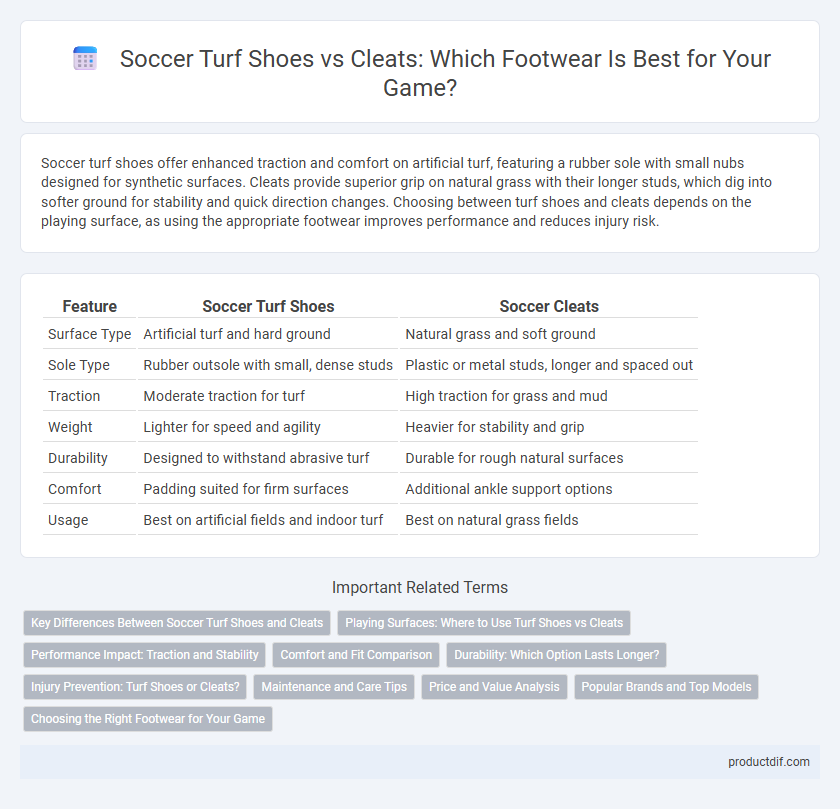 Soccer Turf Shoes vs Cleats: Which Footwear Is Best for Your Game?

Soccer turf shoes offer enhanced traction and comfort on artificial turf, featuring a rubber sole with small nubs designed for synthetic surfaces. Cleats provide superior grip on natural grass with their longer studs, which dig into softer ground for stability and quick direction changes. Choosing between turf shoes and cleats depends on the playing surface, as using the appropriate footwear improves performance and reduces injury risk.

| Feature | Soccer Turf Shoes | Soccer Cleats |
|---|---|---|
| Surface Type | Artificial turf and hard ground | Natural grass and soft ground |
| Sole Type | Rubber outsole with small, dense studs | Plastic or metal studs, longer and spaced out |
| Traction | Moderate traction for turf | High traction for grass and mud |
| Weight | Lighter for speed and agility | Heavier for stability and grip |
| Durability | Designed to withstand abrasive turf | Durable for rough natural surfaces |
| Comfort | Padding suited for firm surfaces | Additional ankle support options |
| Usage | Best on artificial fields and indoor turf | Best on natural grass fields |

Important Related Terms

Key Differences Between Soccer Turf Shoes and Cleats
Playing Surfaces: Where to Use Turf Shoes vs Cleats
Performance Impact: Traction and Stability
Comfort and Fit Comparison
Durability: Which Option Lasts Longer?
Injury Prevention: Turf Shoes or Cleats?
Maintenance and Care Tips
Price and Value Analysis
Popular Brands and Top Models
Choosing the Right Footwear for Your Game

productdif.com