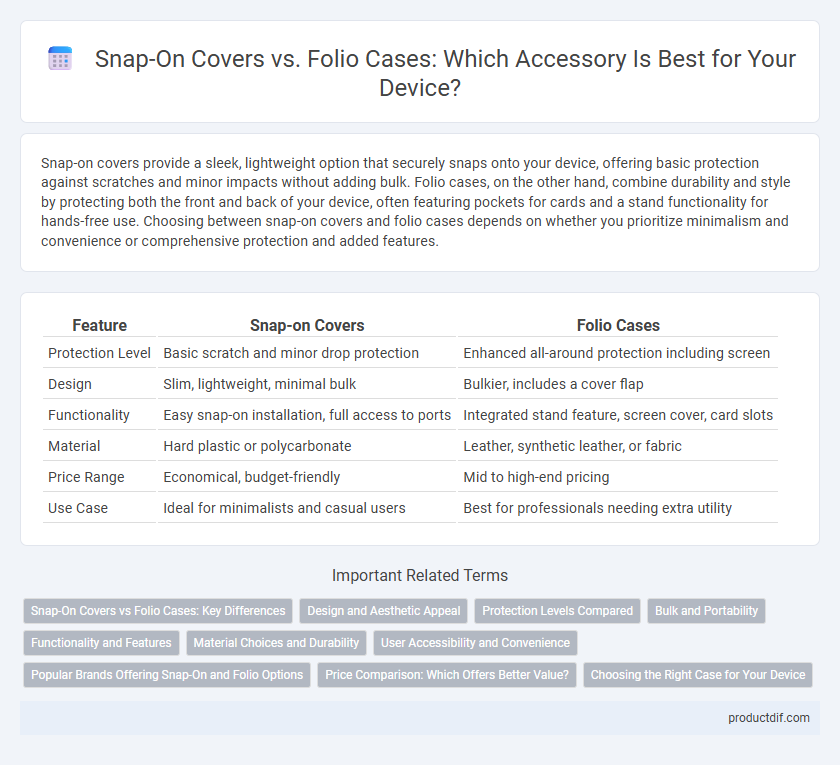 Snap-On Covers vs. Folio Cases: Which Accessory Is Best for Your Device?

Snap-on covers provide a sleek, lightweight option that securely snaps onto your device, offering basic protection against scratches and minor impacts without adding bulk. Folio cases, on the other hand, combine durability and style by protecting both the front and back of your device, often featuring pockets for cards and a stand functionality for hands-free use. Choosing between snap-on covers and folio cases depends on whether you prioritize minimalism and convenience or comprehensive protection and added features.

| Feature | Snap-on Covers | Folio Cases |
|---|---|---|
| Protection Level | Basic scratch and minor drop protection | Enhanced all-around protection including screen |
| Design | Slim, lightweight, minimal bulk | Bulkier, includes a cover flap |
| Functionality | Easy snap-on installation, full access to ports | Integrated stand feature, screen cover, card slots |
| Material | Hard plastic or polycarbonate | Leather, synthetic leather, or fabric |
| Price Range | Economical, budget-friendly | Mid to high-end pricing |
| Use Case | Ideal for minimalists and casual users | Best for professionals needing extra utility |

Important Related Terms

Snap-On Covers vs Folio Cases: Key Differences
Design and Aesthetic Appeal
Protection Levels Compared
Bulk and Portability
Functionality and Features
Material Choices and Durability
User Accessibility and Convenience
Popular Brands Offering Snap-On and Folio Options
Price Comparison: Which Offers Better Value?
Choosing the Right Case for Your Device

productdif.com