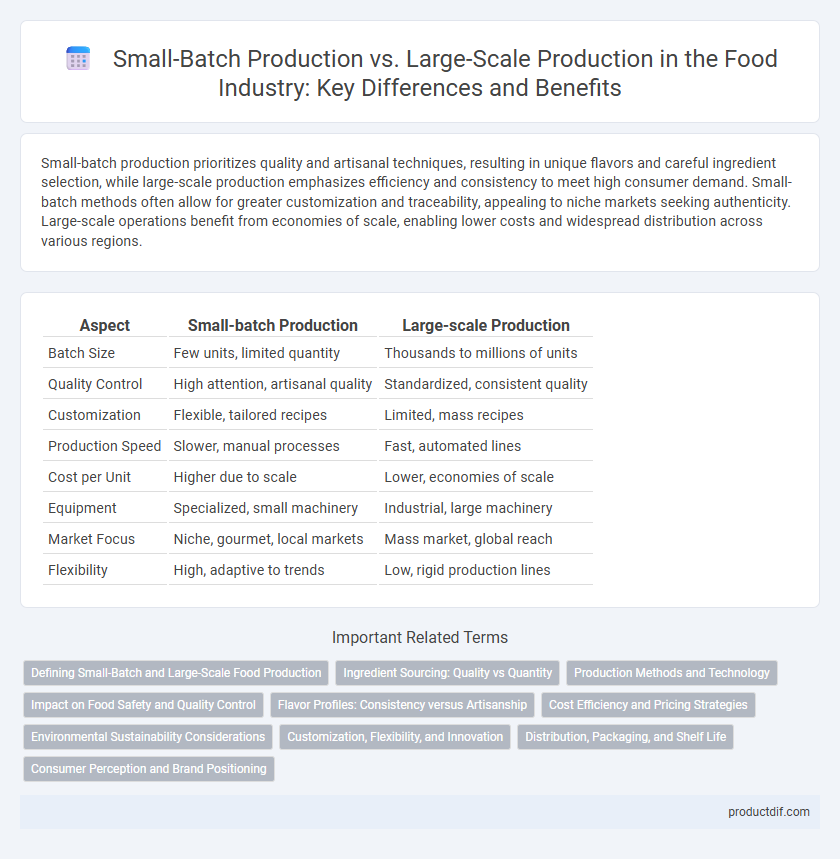 Small-Batch Production vs. Large-Scale Production in the Food Industry: Key Differences and Benefits

Small-batch production prioritizes quality and artisanal techniques, resulting in unique flavors and careful ingredient selection, while large-scale production emphasizes efficiency and consistency to meet high consumer demand. Small-batch methods often allow for greater customization and traceability, appealing to niche markets seeking authenticity. Large-scale operations benefit from economies of scale, enabling lower costs and widespread distribution across various regions.

| Aspect | Small-batch Production | Large-scale Production |
|---|---|---|
| Batch Size | Few units, limited quantity | Thousands to millions of units |
| Quality Control | High attention, artisanal quality | Standardized, consistent quality |
| Customization | Flexible, tailored recipes | Limited, mass recipes |
| Production Speed | Slower, manual processes | Fast, automated lines |
| Cost per Unit | Higher due to scale | Lower, economies of scale |
| Equipment | Specialized, small machinery | Industrial, large machinery |
| Market Focus | Niche, gourmet, local markets | Mass market, global reach |
| Flexibility | High, adaptive to trends | Low, rigid production lines |

Important Related Terms

Defining Small-Batch and Large-Scale Food Production
Ingredient Sourcing: Quality vs Quantity
Production Methods and Technology
Impact on Food Safety and Quality Control
Flavor Profiles: Consistency versus Artisanship
Cost Efficiency and Pricing Strategies
Environmental Sustainability Considerations
Customization, Flexibility, and Innovation
Distribution, Packaging, and Shelf Life
Consumer Perception and Brand Positioning

productdif.com