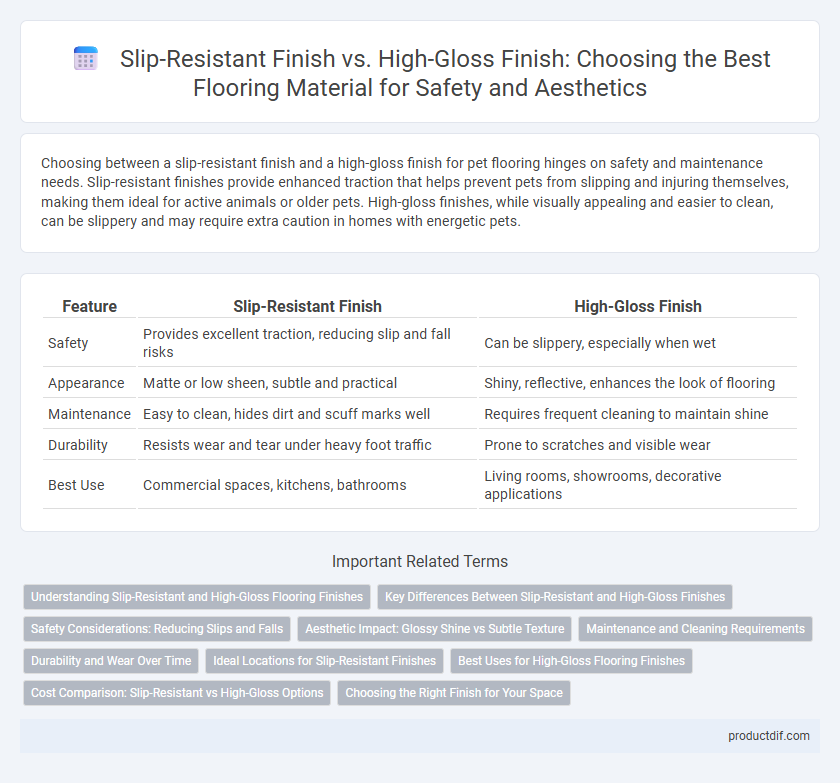 Slip-Resistant Finish vs. High-Gloss Finish: Choosing the Best Flooring Material for Safety and Aesthetics

Choosing between a slip-resistant finish and a high-gloss finish for pet flooring hinges on safety and maintenance needs. Slip-resistant finishes provide enhanced traction that helps prevent pets from slipping and injuring themselves, making them ideal for active animals or older pets. High-gloss finishes, while visually appealing and easier to clean, can be slippery and may require extra caution in homes with energetic pets.

| Feature | Slip-Resistant Finish | High-Gloss Finish |
|---|---|---|
| Safety | Provides excellent traction, reducing slip and fall risks | Can be slippery, especially when wet |
| Appearance | Matte or low sheen, subtle and practical | Shiny, reflective, enhances the look of flooring |
| Maintenance | Easy to clean, hides dirt and scuff marks well | Requires frequent cleaning to maintain shine |
| Durability | Resists wear and tear under heavy foot traffic | Prone to scratches and visible wear |
| Best Use | Commercial spaces, kitchens, bathrooms | Living rooms, showrooms, decorative applications |

Important Related Terms

Understanding Slip-Resistant and High-Gloss Flooring Finishes
Key Differences Between Slip-Resistant and High-Gloss Finishes
Safety Considerations: Reducing Slips and Falls
Aesthetic Impact: Glossy Shine vs Subtle Texture
Maintenance and Cleaning Requirements
Durability and Wear Over Time
Ideal Locations for Slip-Resistant Finishes
Best Uses for High-Gloss Flooring Finishes
Cost Comparison: Slip-Resistant vs High-Gloss Options
Choosing the Right Finish for Your Space

productdif.com