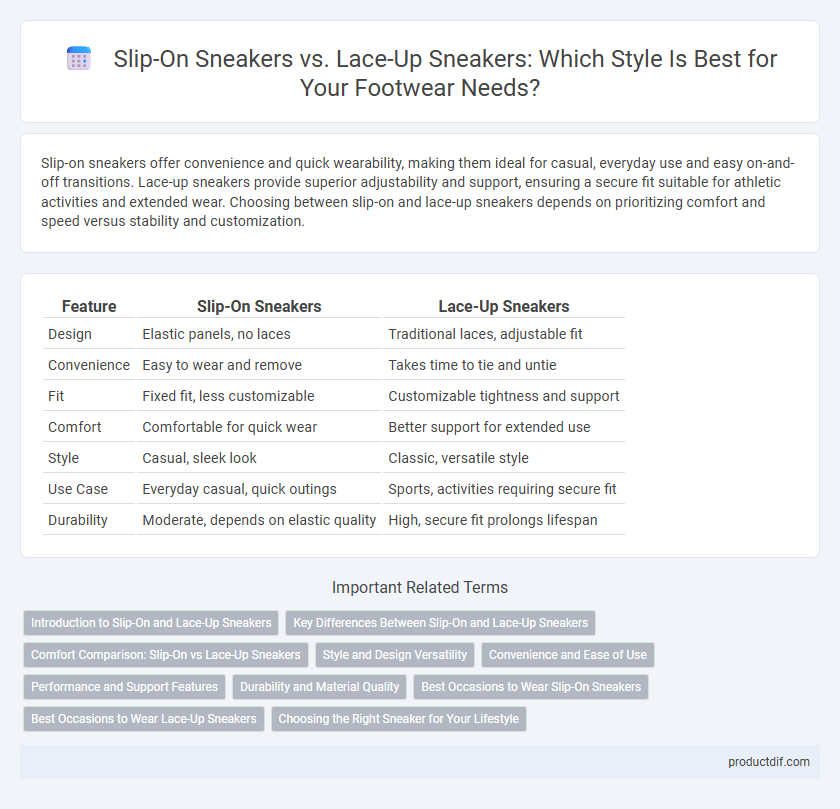 Slip-On Sneakers vs. Lace-Up Sneakers: Which Style Is Best for Your Footwear Needs?

Slip-on sneakers offer convenience and quick wearability, making them ideal for casual, everyday use and easy on-and-off transitions. Lace-up sneakers provide superior adjustability and support, ensuring a secure fit suitable for athletic activities and extended wear. Choosing between slip-on and lace-up sneakers depends on prioritizing comfort and speed versus stability and customization.

| Feature | Slip-On Sneakers | Lace-Up Sneakers |
|---|---|---|
| Design | Elastic panels, no laces | Traditional laces, adjustable fit |
| Convenience | Easy to wear and remove | Takes time to tie and untie |
| Fit | Fixed fit, less customizable | Customizable tightness and support |
| Comfort | Comfortable for quick wear | Better support for extended use |
| Style | Casual, sleek look | Classic, versatile style |
| Use Case | Everyday casual, quick outings | Sports, activities requiring secure fit |
| Durability | Moderate, depends on elastic quality | High, secure fit prolongs lifespan |

Important Related Terms

Introduction to Slip-On and Lace-Up Sneakers
Key Differences Between Slip-On and Lace-Up Sneakers
Comfort Comparison: Slip-On vs Lace-Up Sneakers
Style and Design Versatility
Convenience and Ease of Use
Performance and Support Features
Durability and Material Quality
Best Occasions to Wear Slip-On Sneakers
Best Occasions to Wear Lace-Up Sneakers
Choosing the Right Sneaker for Your Lifestyle

productdif.com