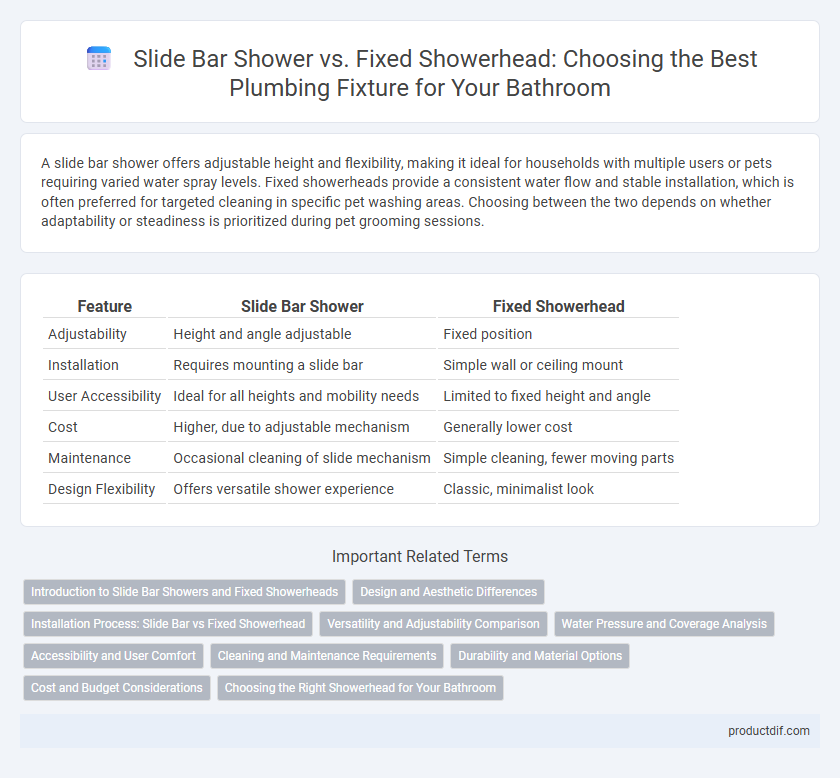 Slide Bar Shower vs. Fixed Showerhead: Choosing the Best Plumbing Fixture for Your Bathroom

A slide bar shower offers adjustable height and flexibility, making it ideal for households with multiple users or pets requiring varied water spray levels. Fixed showerheads provide a consistent water flow and stable installation, which is often preferred for targeted cleaning in specific pet washing areas. Choosing between the two depends on whether adaptability or steadiness is prioritized during pet grooming sessions.

| Feature | Slide Bar Shower | Fixed Showerhead |
|---|---|---|
| Adjustability | Height and angle adjustable | Fixed position |
| Installation | Requires mounting a slide bar | Simple wall or ceiling mount |
| User Accessibility | Ideal for all heights and mobility needs | Limited to fixed height and angle |
| Cost | Higher, due to adjustable mechanism | Generally lower cost |
| Maintenance | Occasional cleaning of slide mechanism | Simple cleaning, fewer moving parts |
| Design Flexibility | Offers versatile shower experience | Classic, minimalist look |

Important Related Terms

Introduction to Slide Bar Showers and Fixed Showerheads
Design and Aesthetic Differences
Installation Process: Slide Bar vs Fixed Showerhead
Versatility and Adjustability Comparison
Water Pressure and Coverage Analysis
Accessibility and User Comfort
Cleaning and Maintenance Requirements
Durability and Material Options
Cost and Budget Considerations
Choosing the Right Showerhead for Your Bathroom

productdif.com