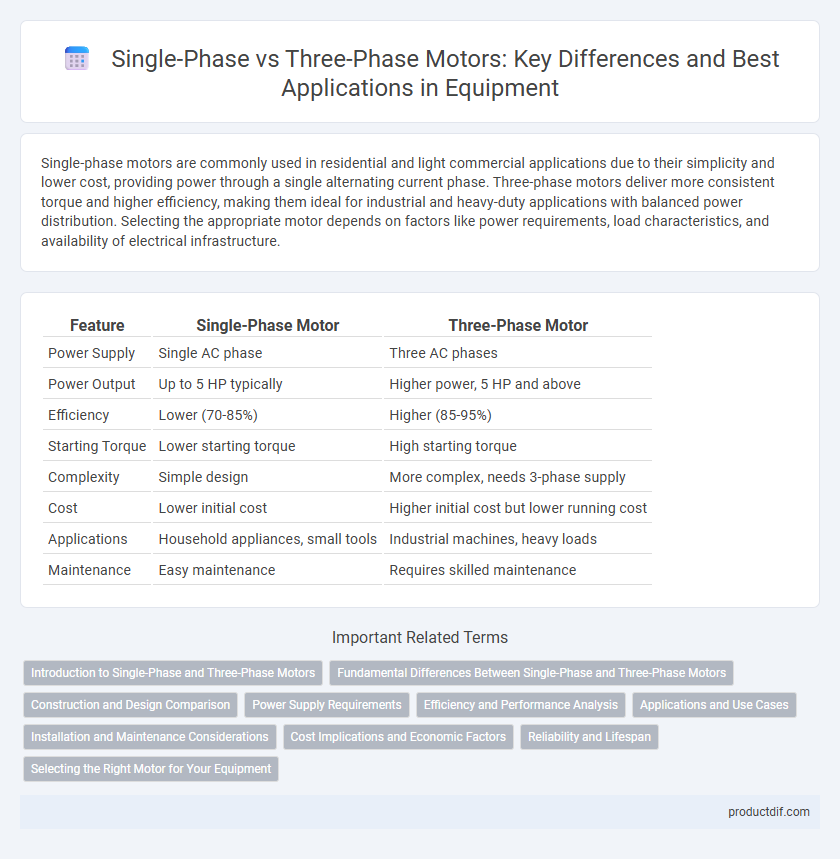 Single-Phase vs Three-Phase Motors: Key Differences and Best Applications in Equipment

Single-phase motors are commonly used in residential and light commercial applications due to their simplicity and lower cost, providing power through a single alternating current phase. Three-phase motors deliver more consistent torque and higher efficiency, making them ideal for industrial and heavy-duty applications with balanced power distribution. Selecting the appropriate motor depends on factors like power requirements, load characteristics, and availability of electrical infrastructure.

| Feature | Single-Phase Motor | Three-Phase Motor |
|---|---|---|
| Power Supply | Single AC phase | Three AC phases |
| Power Output | Up to 5 HP typically | Higher power, 5 HP and above |
| Efficiency | Lower (70-85%) | Higher (85-95%) |
| Starting Torque | Lower starting torque | High starting torque |
| Complexity | Simple design | More complex, needs 3-phase supply |
| Cost | Lower initial cost | Higher initial cost but lower running cost |
| Applications | Household appliances, small tools | Industrial machines, heavy loads |
| Maintenance | Easy maintenance | Requires skilled maintenance |

Important Related Terms

Introduction to Single-Phase and Three-Phase Motors
Fundamental Differences Between Single-Phase and Three-Phase Motors
Construction and Design Comparison
Power Supply Requirements
Efficiency and Performance Analysis
Applications and Use Cases
Installation and Maintenance Considerations
Cost Implications and Economic Factors
Reliability and Lifespan
Selecting the Right Motor for Your Equipment

productdif.com