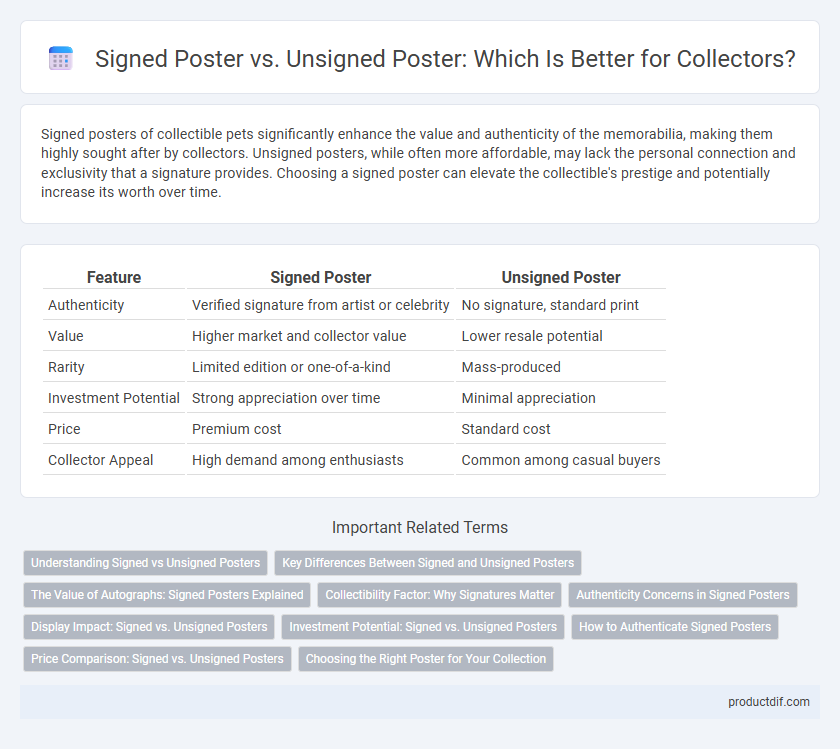 Signed Poster vs. Unsigned Poster: Which Is Better for Collectors?

Signed posters of collectible pets significantly enhance the value and authenticity of the memorabilia, making them highly sought after by collectors. Unsigned posters, while often more affordable, may lack the personal connection and exclusivity that a signature provides. Choosing a signed poster can elevate the collectible's prestige and potentially increase its worth over time.

| Feature | Signed Poster | Unsigned Poster |
|---|---|---|
| Authenticity | Verified signature from artist or celebrity | No signature, standard print |
| Value | Higher market and collector value | Lower resale potential |
| Rarity | Limited edition or one-of-a-kind | Mass-produced |
| Investment Potential | Strong appreciation over time | Minimal appreciation |
| Price | Premium cost | Standard cost |
| Collector Appeal | High demand among enthusiasts | Common among casual buyers |

Important Related Terms

Understanding Signed vs Unsigned Posters
Key Differences Between Signed and Unsigned Posters
The Value of Autographs: Signed Posters Explained
Collectibility Factor: Why Signatures Matter
Authenticity Concerns in Signed Posters
Display Impact: Signed vs. Unsigned Posters
Investment Potential: Signed vs. Unsigned Posters
How to Authenticate Signed Posters
Price Comparison: Signed vs. Unsigned Posters
Choosing the Right Poster for Your Collection

productdif.com