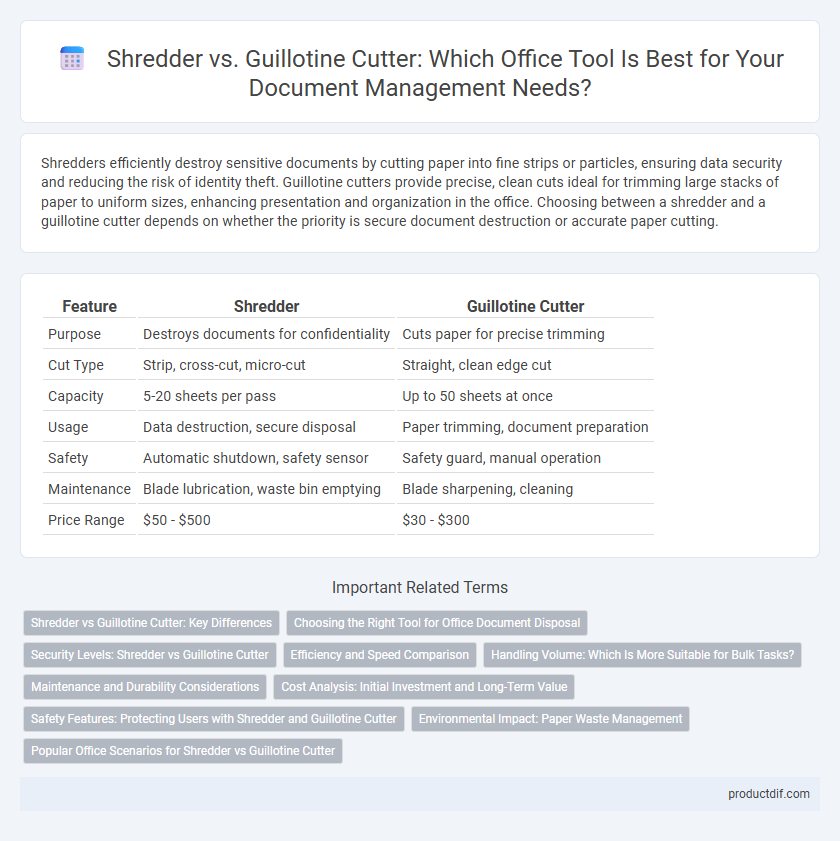 Shredder vs. Guillotine Cutter: Which Office Tool Is Best for Your Document Management Needs?

Shredders efficiently destroy sensitive documents by cutting paper into fine strips or particles, ensuring data security and reducing the risk of identity theft. Guillotine cutters provide precise, clean cuts ideal for trimming large stacks of paper to uniform sizes, enhancing presentation and organization in the office. Choosing between a shredder and a guillotine cutter depends on whether the priority is secure document destruction or accurate paper cutting.

| Feature | Shredder | Guillotine Cutter |
|---|---|---|
| Purpose | Destroys documents for confidentiality | Cuts paper for precise trimming |
| Cut Type | Strip, cross-cut, micro-cut | Straight, clean edge cut |
| Capacity | 5-20 sheets per pass | Up to 50 sheets at once |
| Usage | Data destruction, secure disposal | Paper trimming, document preparation |
| Safety | Automatic shutdown, safety sensor | Safety guard, manual operation |
| Maintenance | Blade lubrication, waste bin emptying | Blade sharpening, cleaning |
| Price Range | \$50 - \$500 | \$30 - \$300 |

Important Related Terms

Shredder vs Guillotine Cutter: Key Differences
Choosing the Right Tool for Office Document Disposal
Security Levels: Shredder vs Guillotine Cutter
Efficiency and Speed Comparison
Handling Volume: Which Is More Suitable for Bulk Tasks?
Maintenance and Durability Considerations
Cost Analysis: Initial Investment and Long-Term Value
Safety Features: Protecting Users with Shredder and Guillotine Cutter
Environmental Impact: Paper Waste Management
Popular Office Scenarios for Shredder vs Guillotine Cutter

productdif.com