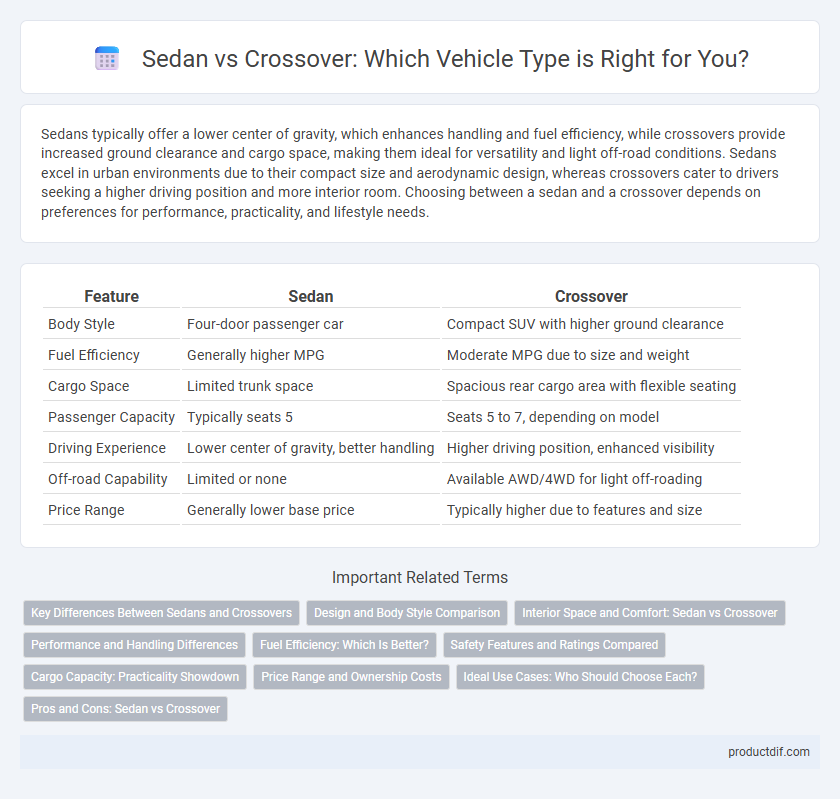 Sedan vs Crossover: Which Vehicle Type is Right for You?

Sedans typically offer a lower center of gravity, which enhances handling and fuel efficiency, while crossovers provide increased ground clearance and cargo space, making them ideal for versatility and light off-road conditions. Sedans excel in urban environments due to their compact size and aerodynamic design, whereas crossovers cater to drivers seeking a higher driving position and more interior room. Choosing between a sedan and a crossover depends on preferences for performance, practicality, and lifestyle needs.

| Feature | Sedan | Crossover |
|---|---|---|
| Body Style | Four-door passenger car | Compact SUV with higher ground clearance |
| Fuel Efficiency | Generally higher MPG | Moderate MPG due to size and weight |
| Cargo Space | Limited trunk space | Spacious rear cargo area with flexible seating |
| Passenger Capacity | Typically seats 5 | Seats 5 to 7, depending on model |
| Driving Experience | Lower center of gravity, better handling | Higher driving position, enhanced visibility |
| Off-road Capability | Limited or none | Available AWD/4WD for light off-roading |
| Price Range | Generally lower base price | Typically higher due to features and size |

Important Related Terms

Key Differences Between Sedans and Crossovers
Design and Body Style Comparison
Interior Space and Comfort: Sedan vs Crossover
Performance and Handling Differences
Fuel Efficiency: Which Is Better?
Safety Features and Ratings Compared
Cargo Capacity: Practicality Showdown
Price Range and Ownership Costs
Ideal Use Cases: Who Should Choose Each?
Pros and Cons: Sedan vs Crossover

productdif.com