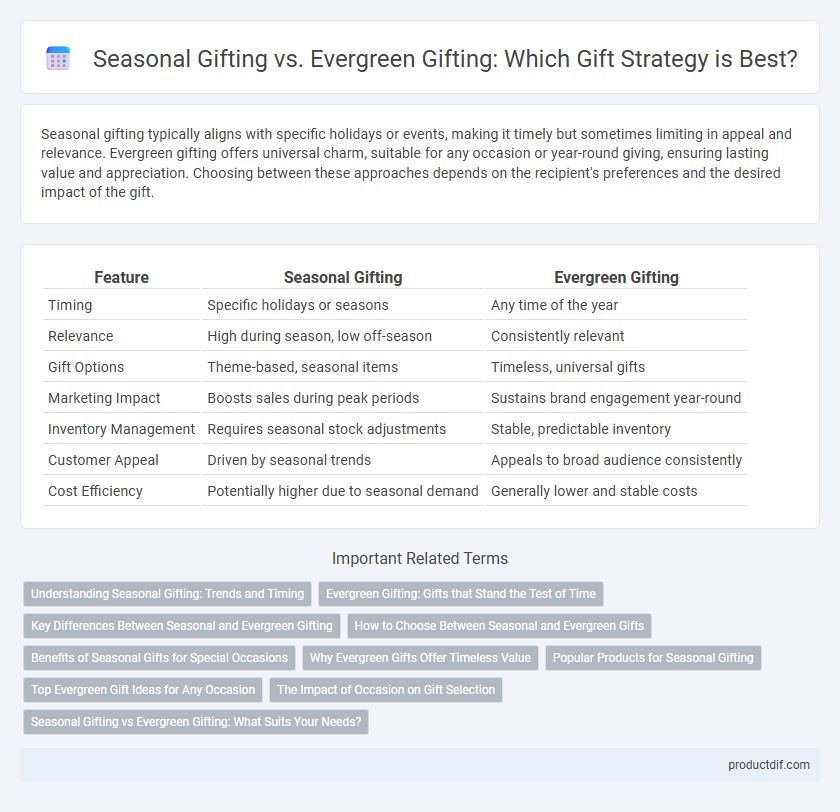 Seasonal Gifting vs. Evergreen Gifting: Which Gift Strategy is Best?

Seasonal gifting typically aligns with specific holidays or events, making it timely but sometimes limiting in appeal and relevance. Evergreen gifting offers universal charm, suitable for any occasion or year-round giving, ensuring lasting value and appreciation. Choosing between these approaches depends on the recipient's preferences and the desired impact of the gift.

| Feature | Seasonal Gifting | Evergreen Gifting |
|---|---|---|
| Timing | Specific holidays or seasons | Any time of the year |
| Relevance | High during season, low off-season | Consistently relevant |
| Gift Options | Theme-based, seasonal items | Timeless, universal gifts |
| Marketing Impact | Boosts sales during peak periods | Sustains brand engagement year-round |
| Inventory Management | Requires seasonal stock adjustments | Stable, predictable inventory |
| Customer Appeal | Driven by seasonal trends | Appeals to broad audience consistently |
| Cost Efficiency | Potentially higher due to seasonal demand | Generally lower and stable costs |

Important Related Terms

Understanding Seasonal Gifting: Trends and Timing
Evergreen Gifting: Gifts that Stand the Test of Time
Key Differences Between Seasonal and Evergreen Gifting
How to Choose Between Seasonal and Evergreen Gifts
Benefits of Seasonal Gifts for Special Occasions
Why Evergreen Gifts Offer Timeless Value
Popular Products for Seasonal Gifting
Top Evergreen Gift Ideas for Any Occasion
The Impact of Occasion on Gift Selection
Seasonal Gifting vs Evergreen Gifting: What Suits Your Needs?

productdif.com