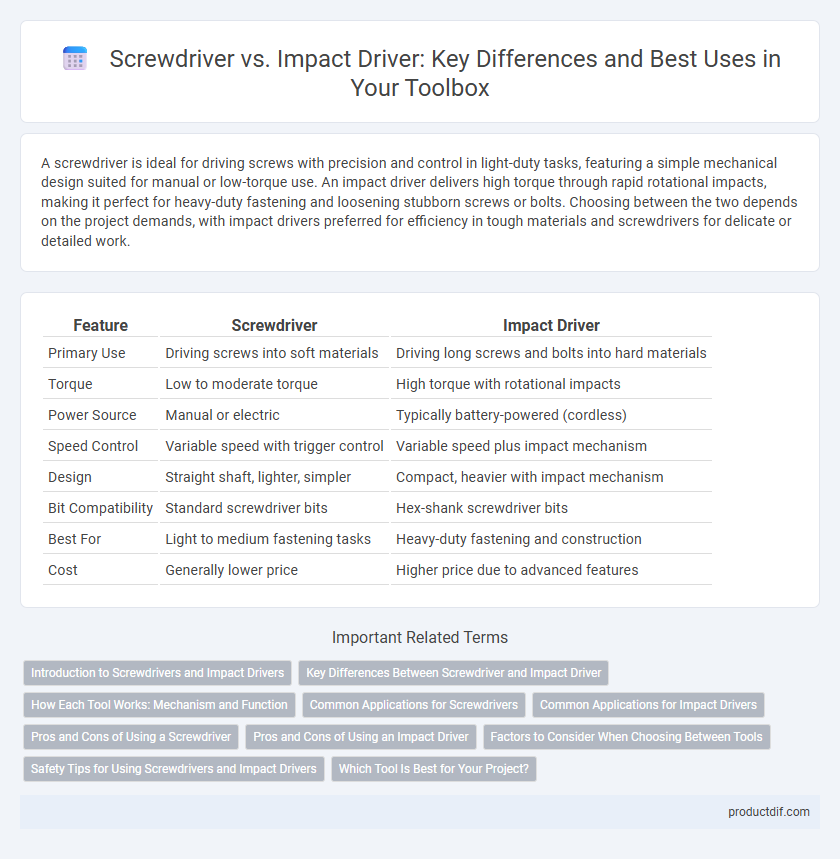 Screwdriver vs. Impact Driver: Key Differences and Best Uses in Your Toolbox

A screwdriver is ideal for driving screws with precision and control in light-duty tasks, featuring a simple mechanical design suited for manual or low-torque use. An impact driver delivers high torque through rapid rotational impacts, making it perfect for heavy-duty fastening and loosening stubborn screws or bolts. Choosing between the two depends on the project demands, with impact drivers preferred for efficiency in tough materials and screwdrivers for delicate or detailed work.

| Feature | Screwdriver | Impact Driver |
|---|---|---|
| Primary Use | Driving screws into soft materials | Driving long screws and bolts into hard materials |
| Torque | Low to moderate torque | High torque with rotational impacts |
| Power Source | Manual or electric | Typically battery-powered (cordless) |
| Speed Control | Variable speed with trigger control | Variable speed plus impact mechanism |
| Design | Straight shaft, lighter, simpler | Compact, heavier with impact mechanism |
| Bit Compatibility | Standard screwdriver bits | Hex-shank screwdriver bits |
| Best For | Light to medium fastening tasks | Heavy-duty fastening and construction |
| Cost | Generally lower price | Higher price due to advanced features |

Important Related Terms

Introduction to Screwdrivers and Impact Drivers
Key Differences Between Screwdriver and Impact Driver
How Each Tool Works: Mechanism and Function
Common Applications for Screwdrivers
Common Applications for Impact Drivers
Pros and Cons of Using a Screwdriver
Pros and Cons of Using an Impact Driver
Factors to Consider When Choosing Between Tools
Safety Tips for Using Screwdrivers and Impact Drivers
Which Tool Is Best for Your Project?

productdif.com