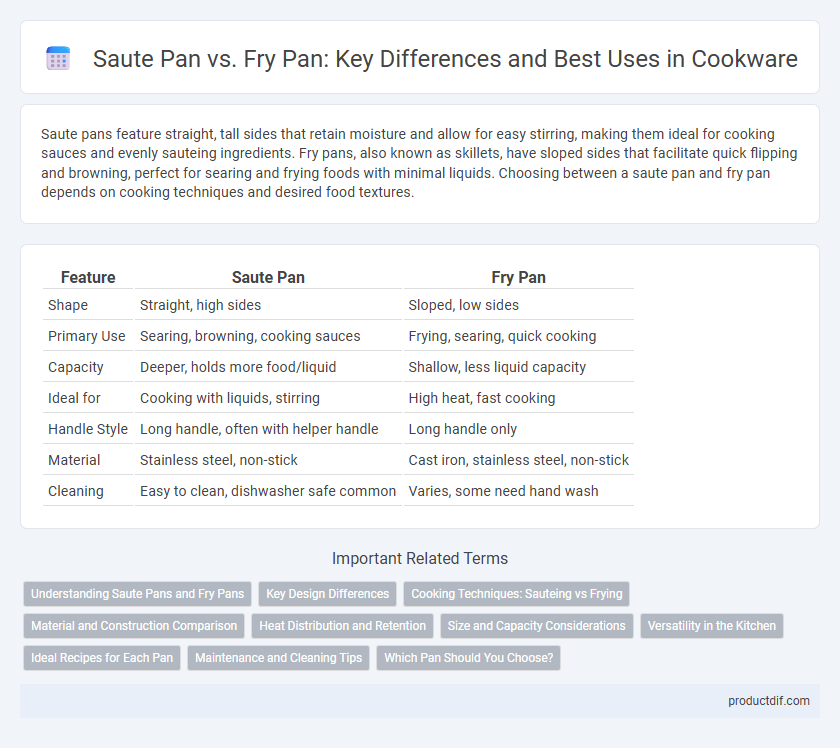 Saute Pan vs. Fry Pan: Key Differences and Best Uses in Cookware

Saute pans feature straight, tall sides that retain moisture and allow for easy stirring, making them ideal for cooking sauces and evenly sauteing ingredients. Fry pans, also known as skillets, have sloped sides that facilitate quick flipping and browning, perfect for searing and frying foods with minimal liquids. Choosing between a saute pan and fry pan depends on cooking techniques and desired food textures.

| Feature | Saute Pan | Fry Pan |
|---|---|---|
| Shape | Straight, high sides | Sloped, low sides |
| Primary Use | Searing, browning, cooking sauces | Frying, searing, quick cooking |
| Capacity | Deeper, holds more food/liquid | Shallow, less liquid capacity |
| Ideal for | Cooking with liquids, stirring | High heat, fast cooking |
| Handle Style | Long handle, often with helper handle | Long handle only |
| Material | Stainless steel, non-stick | Cast iron, stainless steel, non-stick |
| Cleaning | Easy to clean, dishwasher safe common | Varies, some need hand wash |

Important Related Terms

Understanding Saute Pans and Fry Pans
Key Design Differences
Cooking Techniques: Sauteing vs Frying
Material and Construction Comparison
Heat Distribution and Retention
Size and Capacity Considerations
Versatility in the Kitchen
Ideal Recipes for Each Pan
Maintenance and Cleaning Tips
Which Pan Should You Choose?

productdif.com